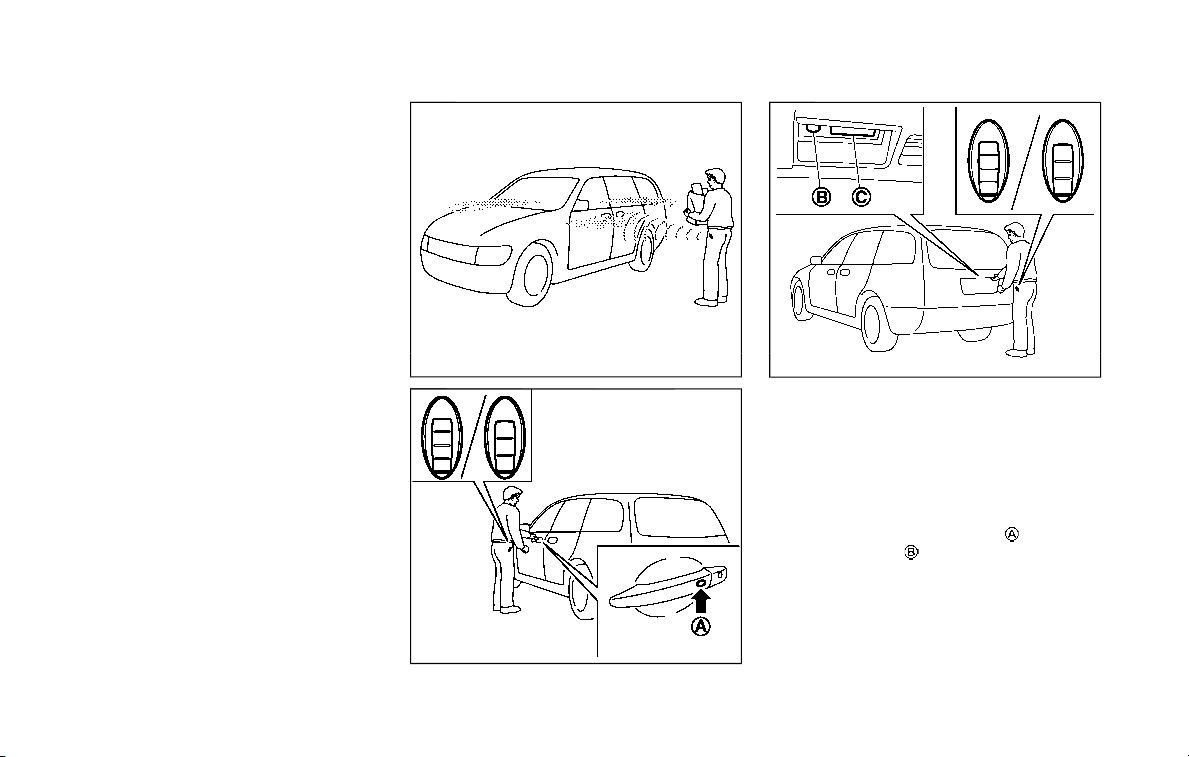 B C

A

A
B