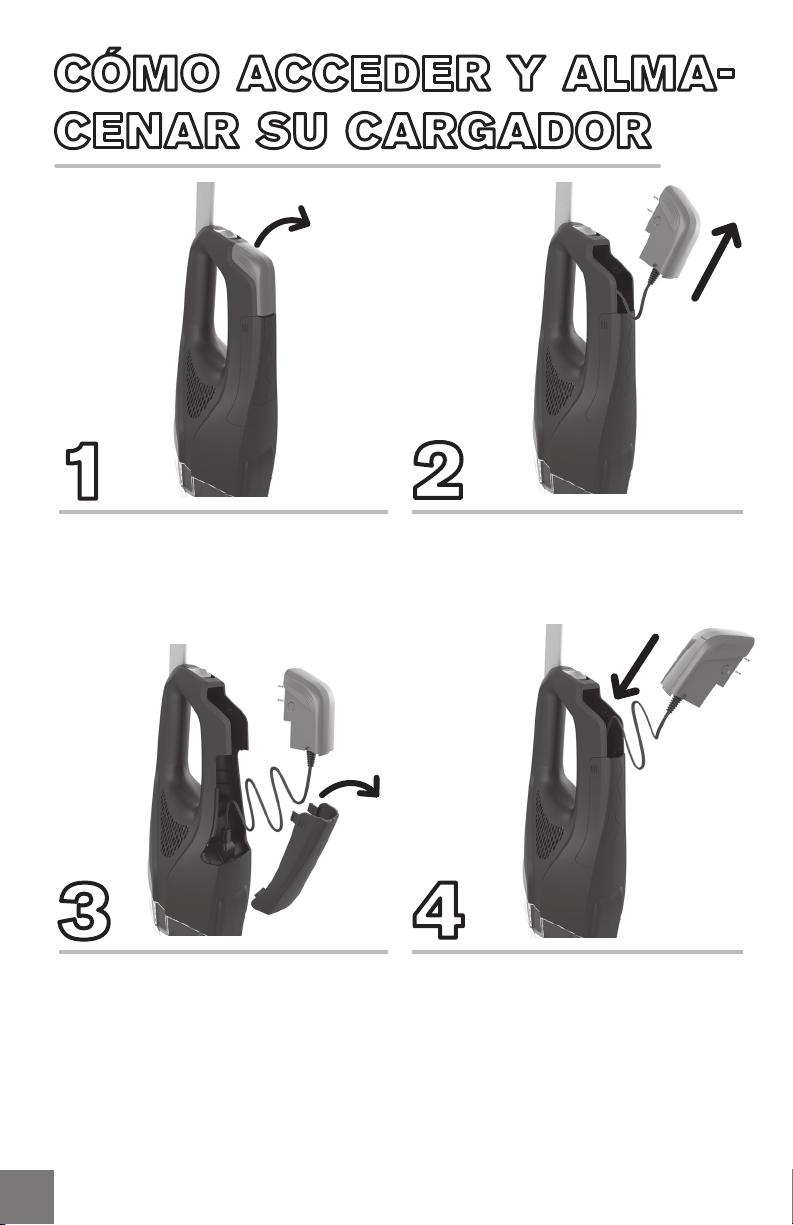 CÓMO ACCEDER Y ALMACENAR SU CARGADOR

1

2

3

4