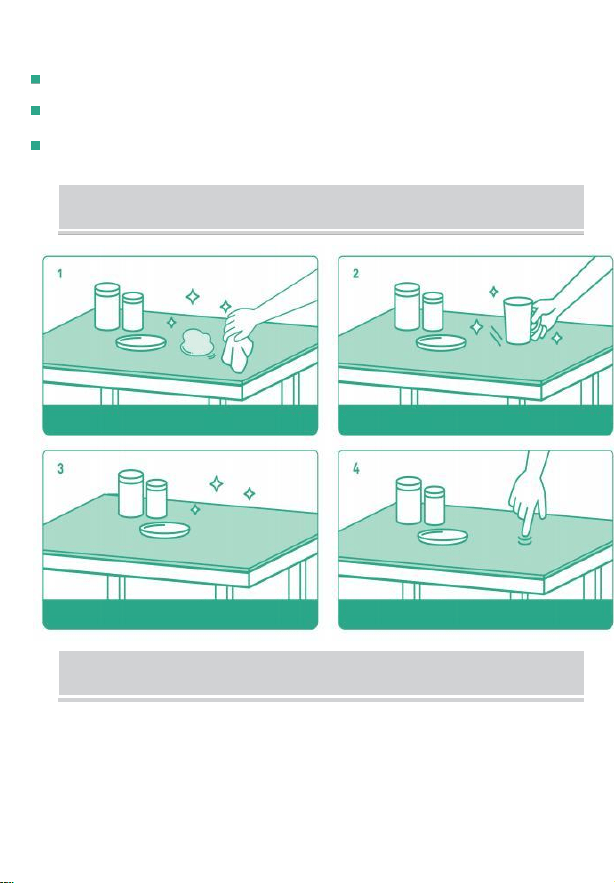 1

2

3

4