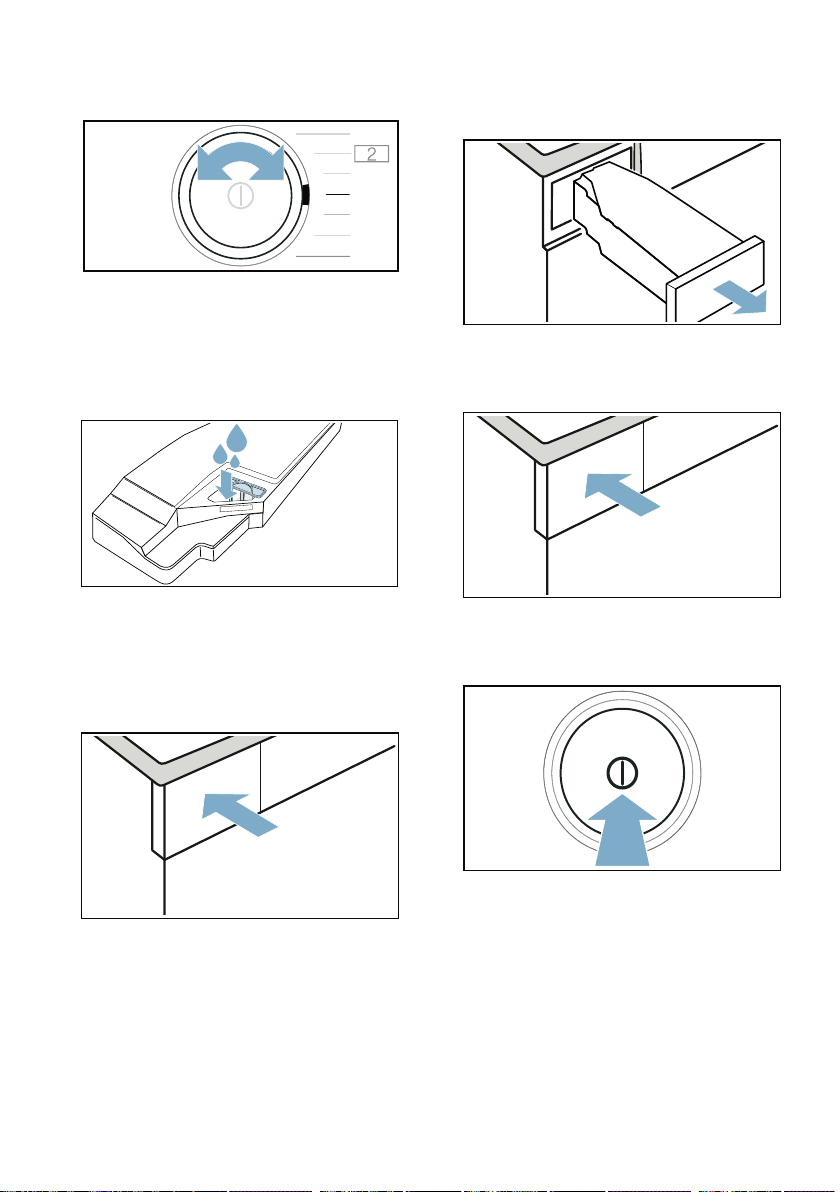 2