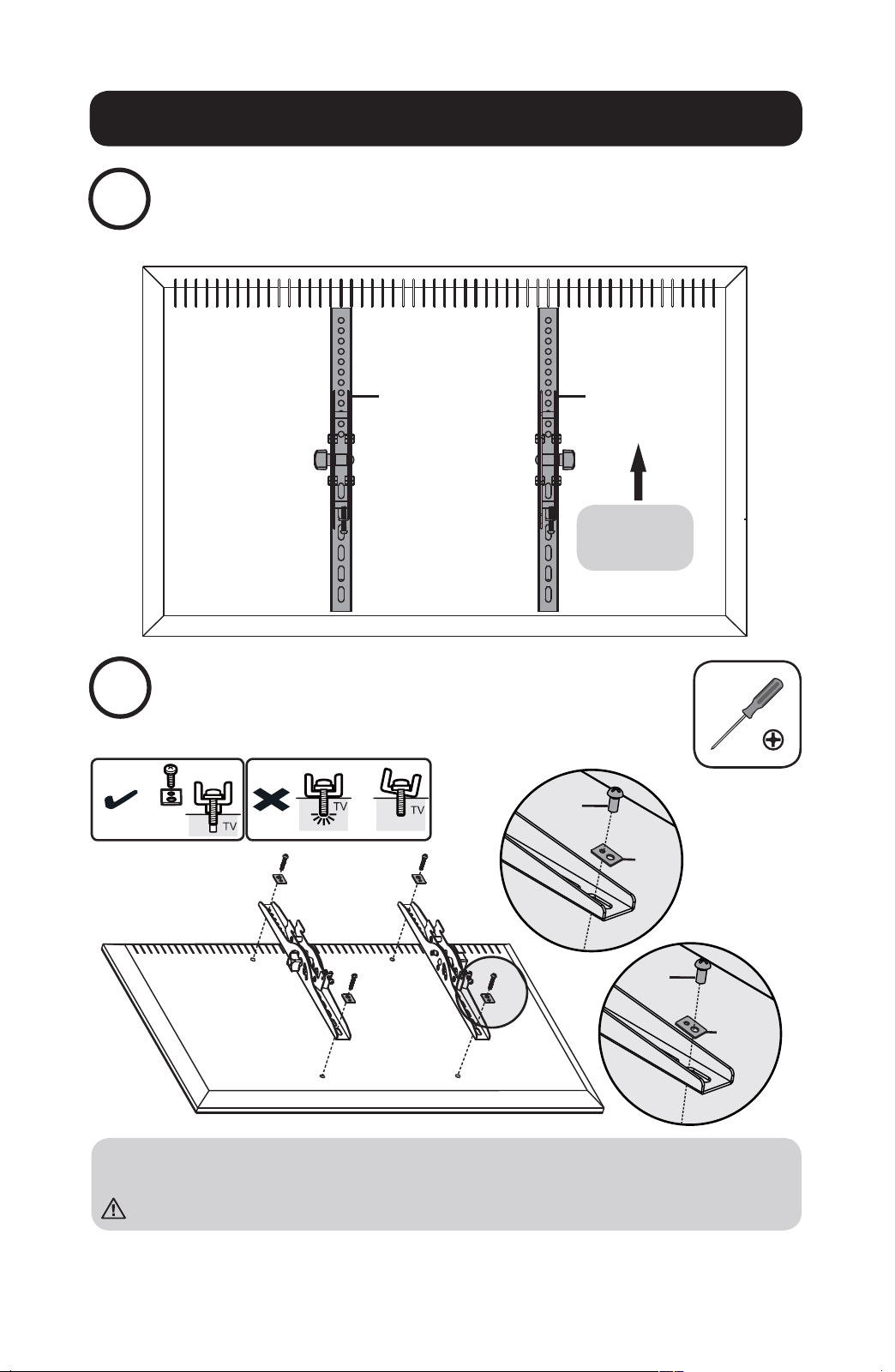 TV TV TV