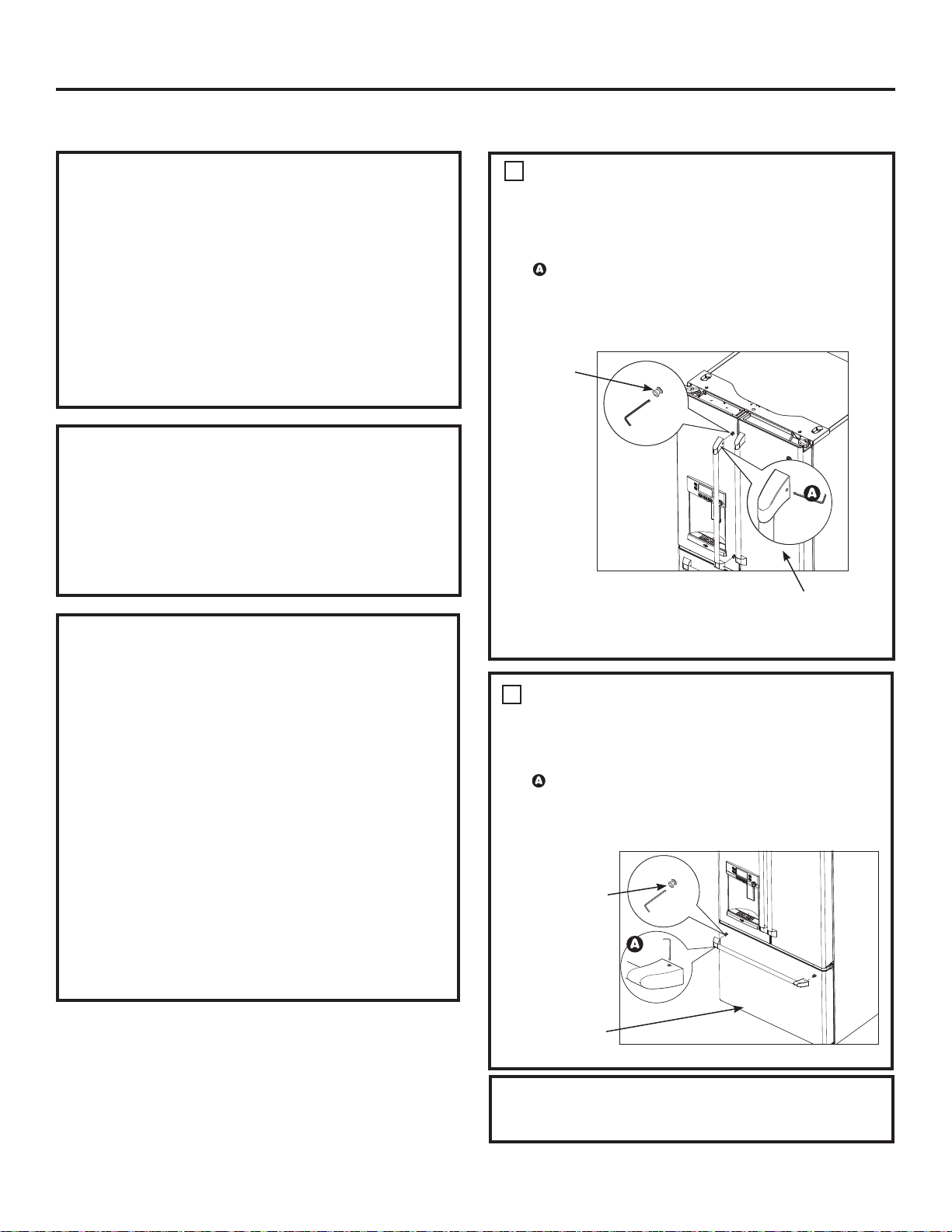 A

A

A

A