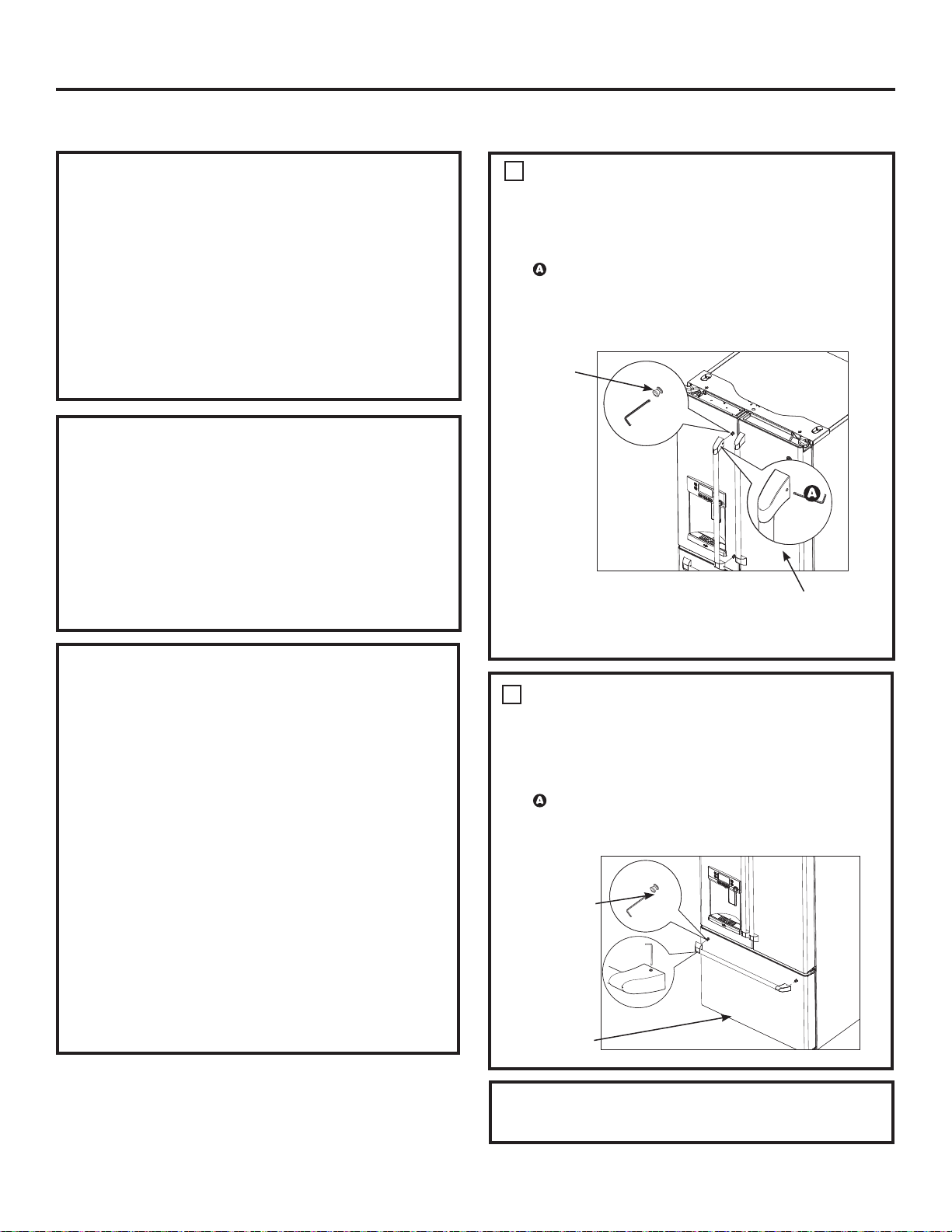 A

A

A