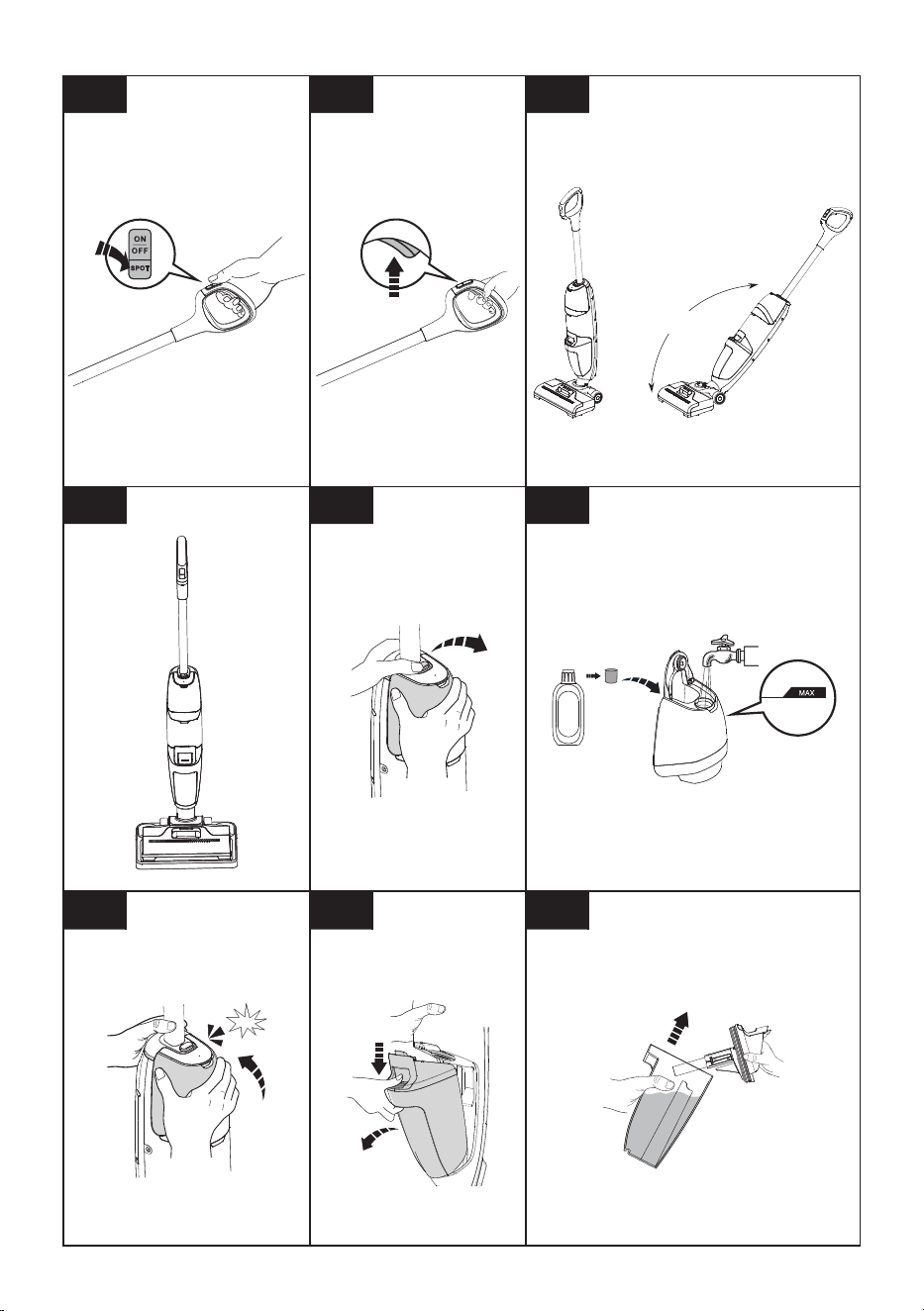 ON
OFF
SPOT

MAX