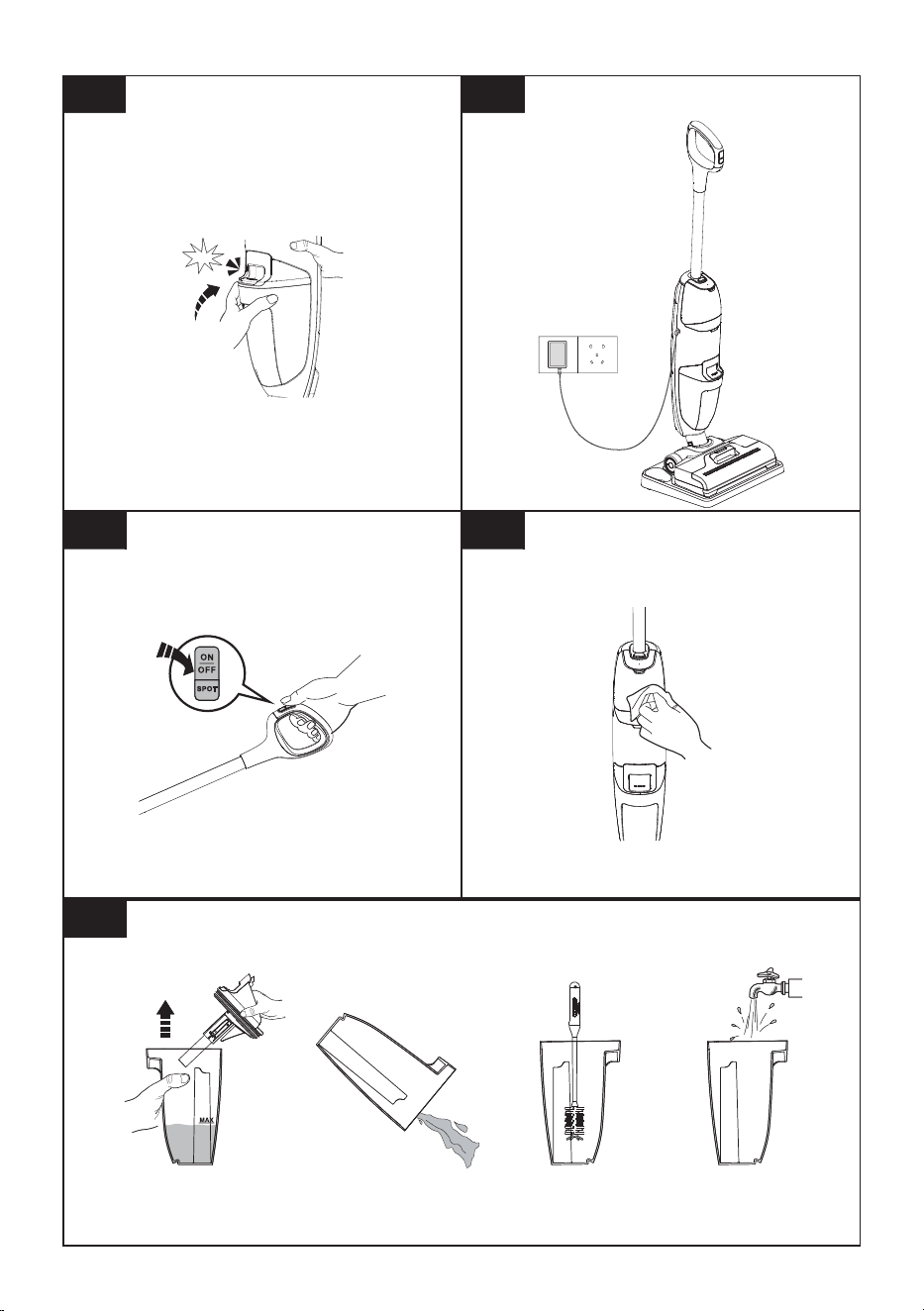 ON
OFF
SPOT

MAX