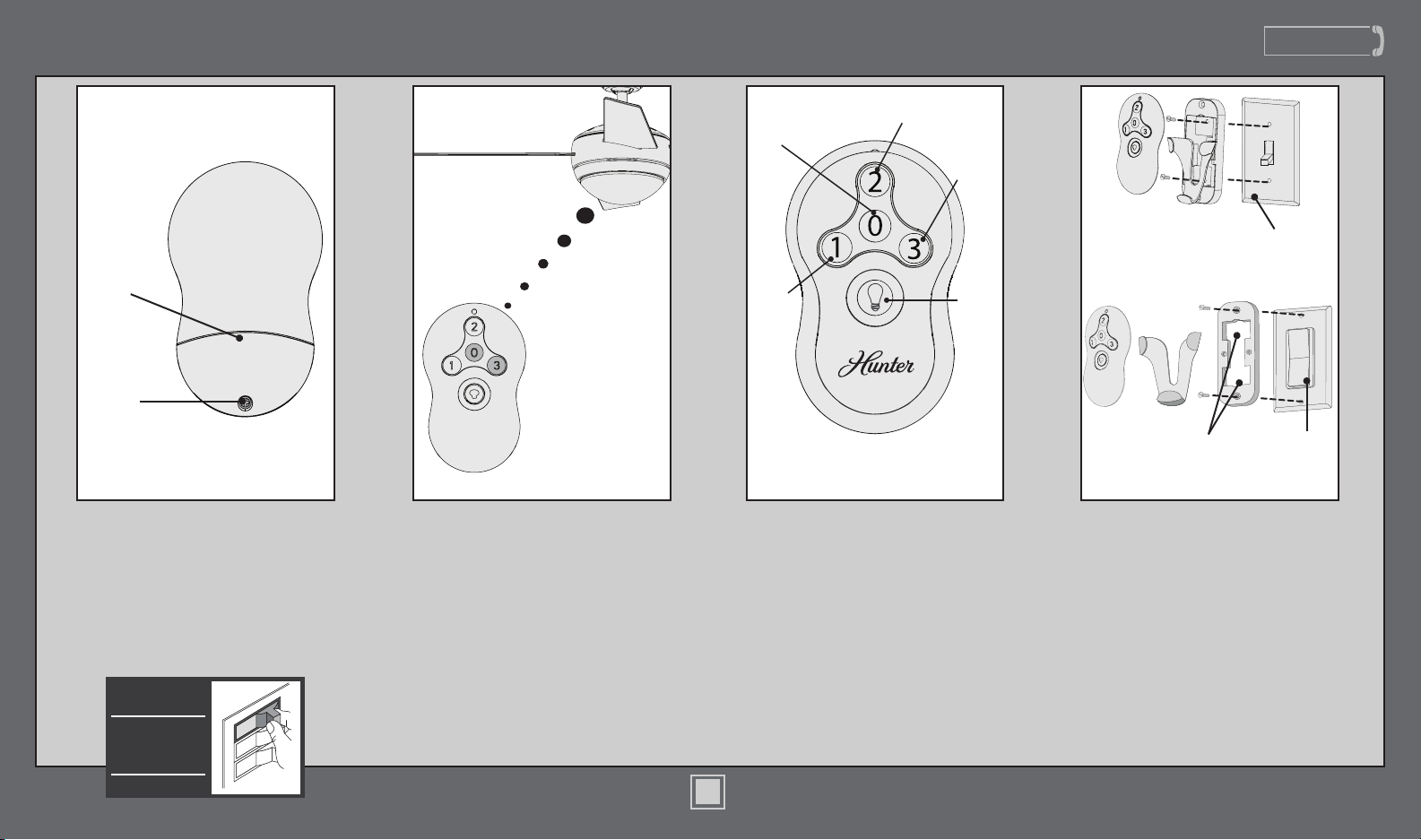 2
0
1
3
Hunter
2
0
1
3