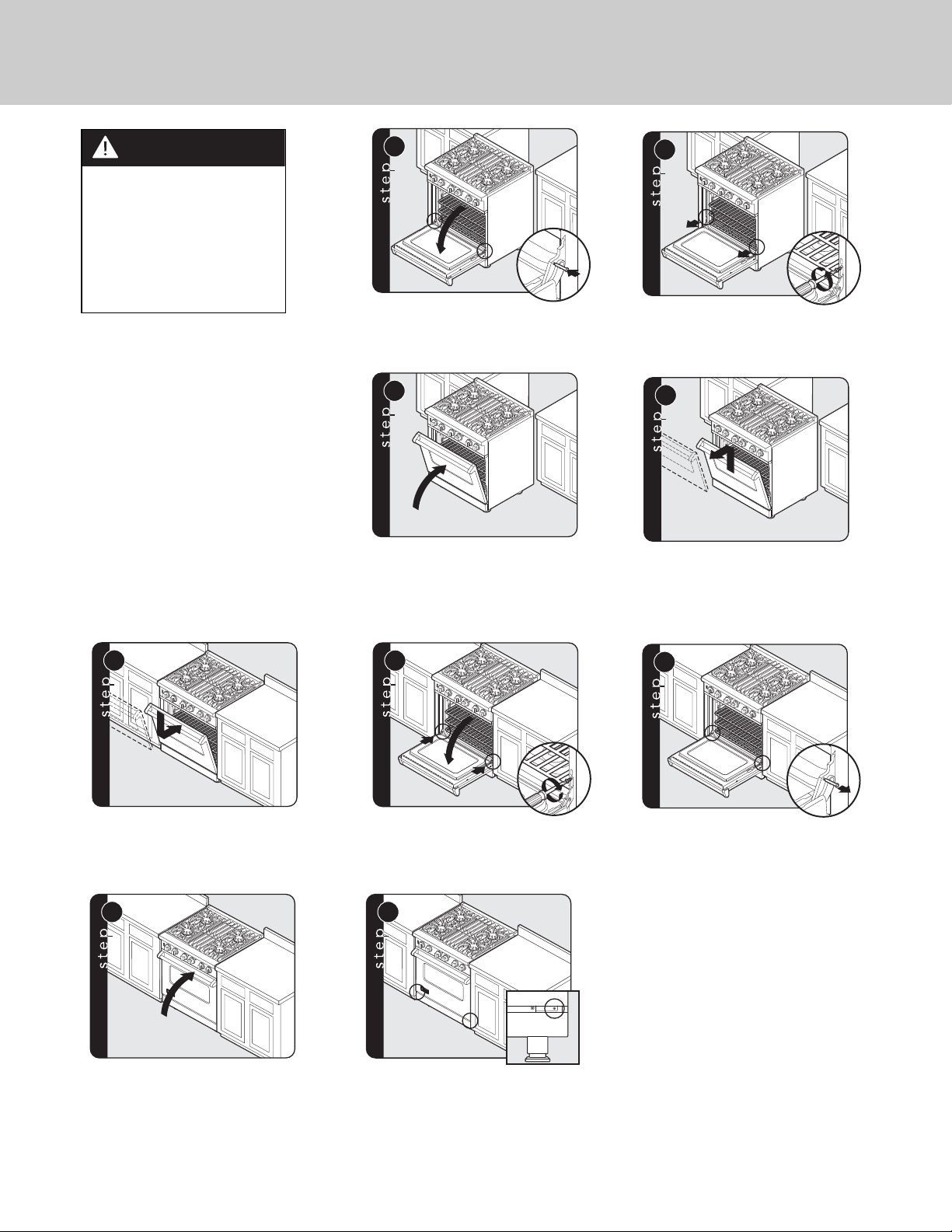 step

step

step

step

step

step

step

step

step