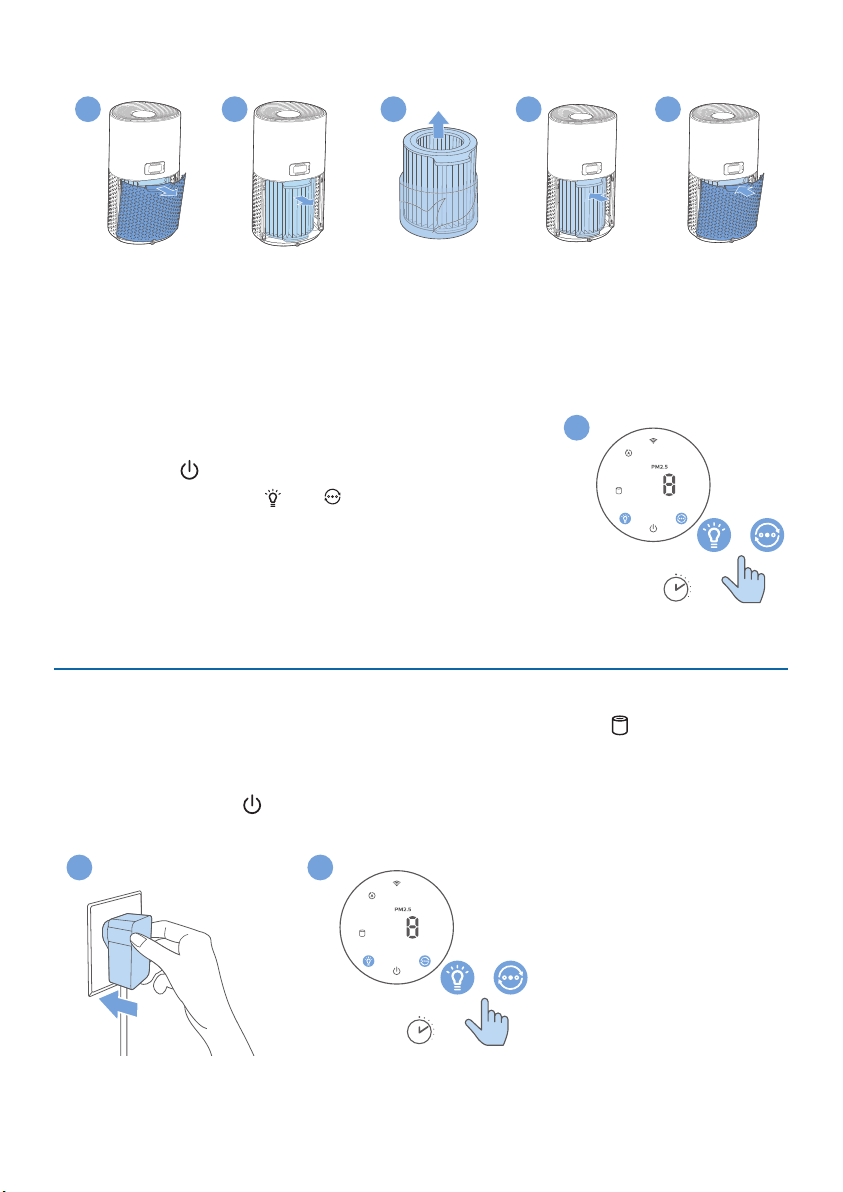 PM2.5

8

PM2.5

8