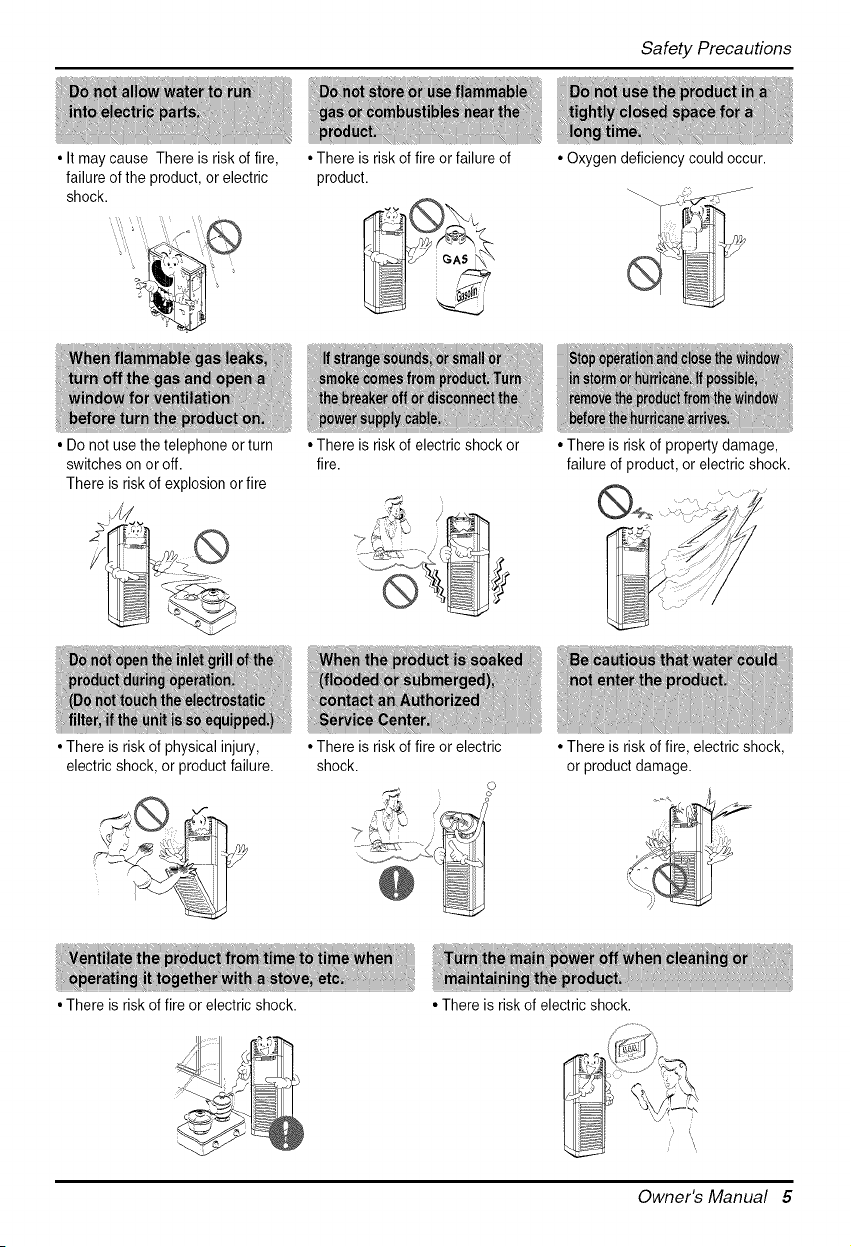 Safety Precautions

Do not allow water to run into electric parts.

• It may cause There is risk of fire, failure of the product, or electric shock.

Do not store or use flammable gas or combustibles near the product.

• There is risk of fire or failure of product.

GAS

Gasolin

Do not use the product in a tightly closed space for a long time.

• Oxygen deficiency could occur.

When flammable gas leaks, turn off the gas and open a window for ventilation before turn the product on.

• Do not use the telephone or turn switches on or off.
There is risk of explosion or fire

If strange sounds, or small or smoke comes from product. Turn the breaker off or disconnect the power supply cable.

• There is risk of electric shock or fire.

Stop operation and close the window in storm or hurricane. If possible, remove the product from the window before the hurricane arrives.

• There is risk of property damage, failure of product, or electric shock.

Do not open the inlet grill of the product during operation. (Do not touch the electrostatic filter, if the unit is so equipped.)

• There is risk of physical injury, electric shock, or product failure.

When the product is soaked (flooded or submerged), contact an Authorized Service Center.

• There is risk of fire or electric shock.

Be cautious that water could not enter the product.

• There is risk of fire, electric shock, or product damage.

Ventilate the product from time to time when operating it together with a stove, etc.

• There is risk of fire or electric shock.

Turn the main power off when cleaning or maintaining the product.

• There is risk of electric shock.

Owner's Manual 5