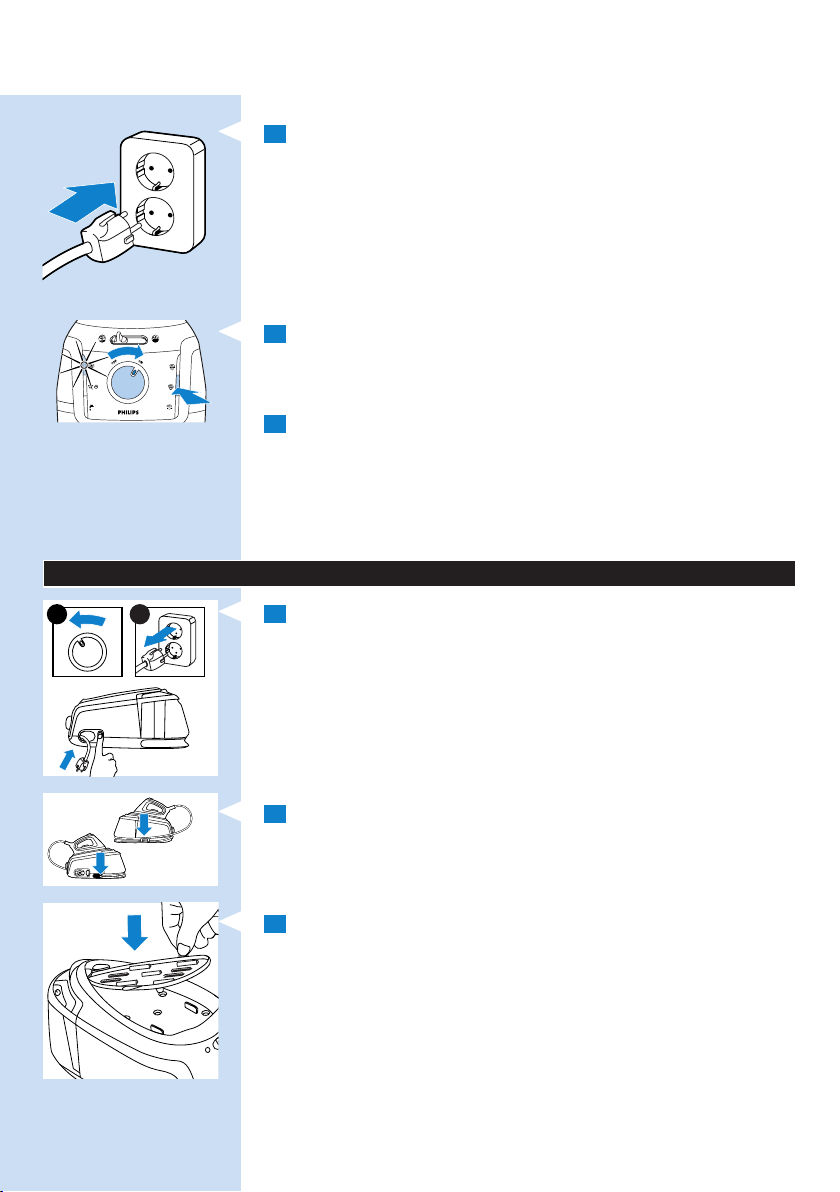 PHILIPS