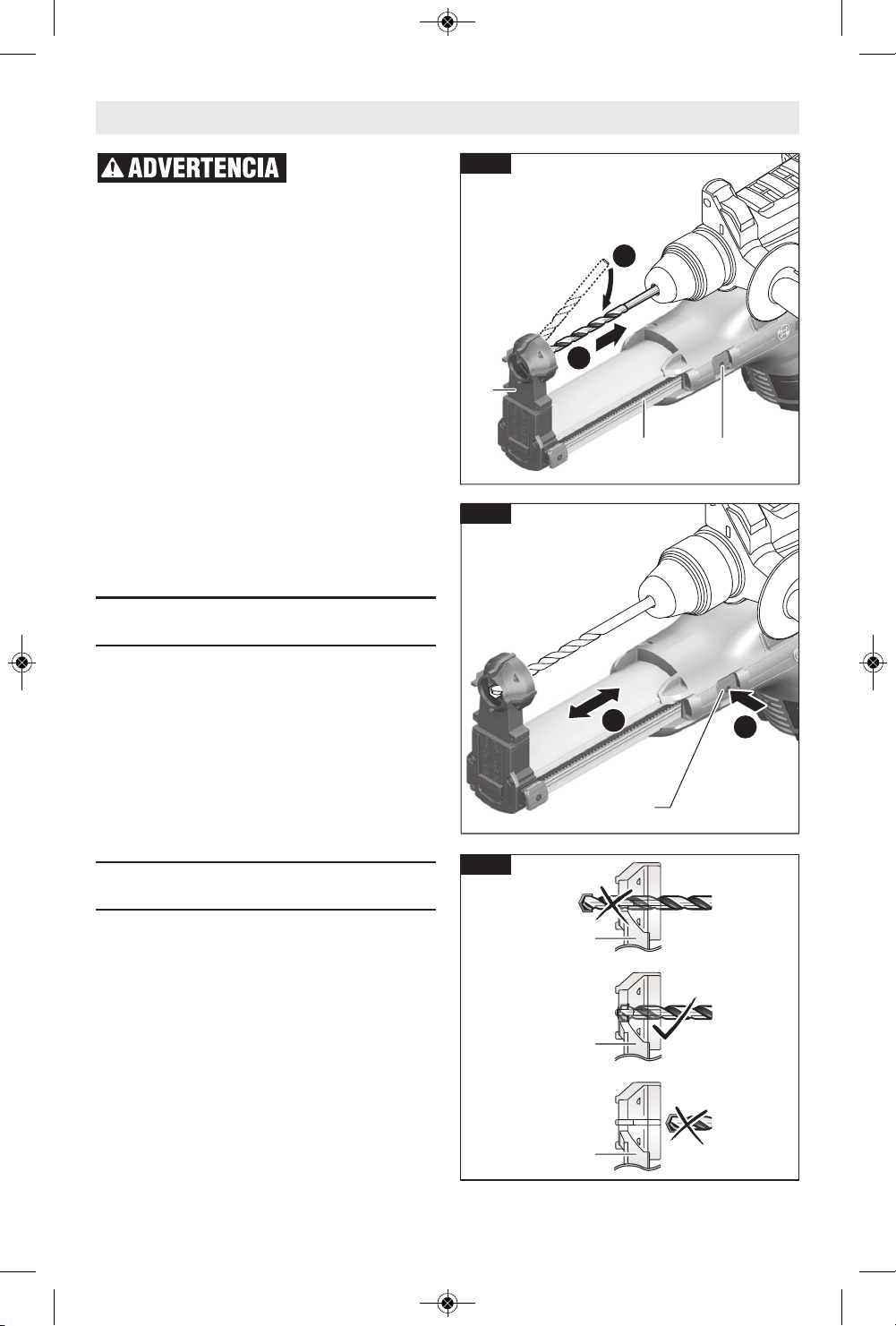 ADVERTENCIA