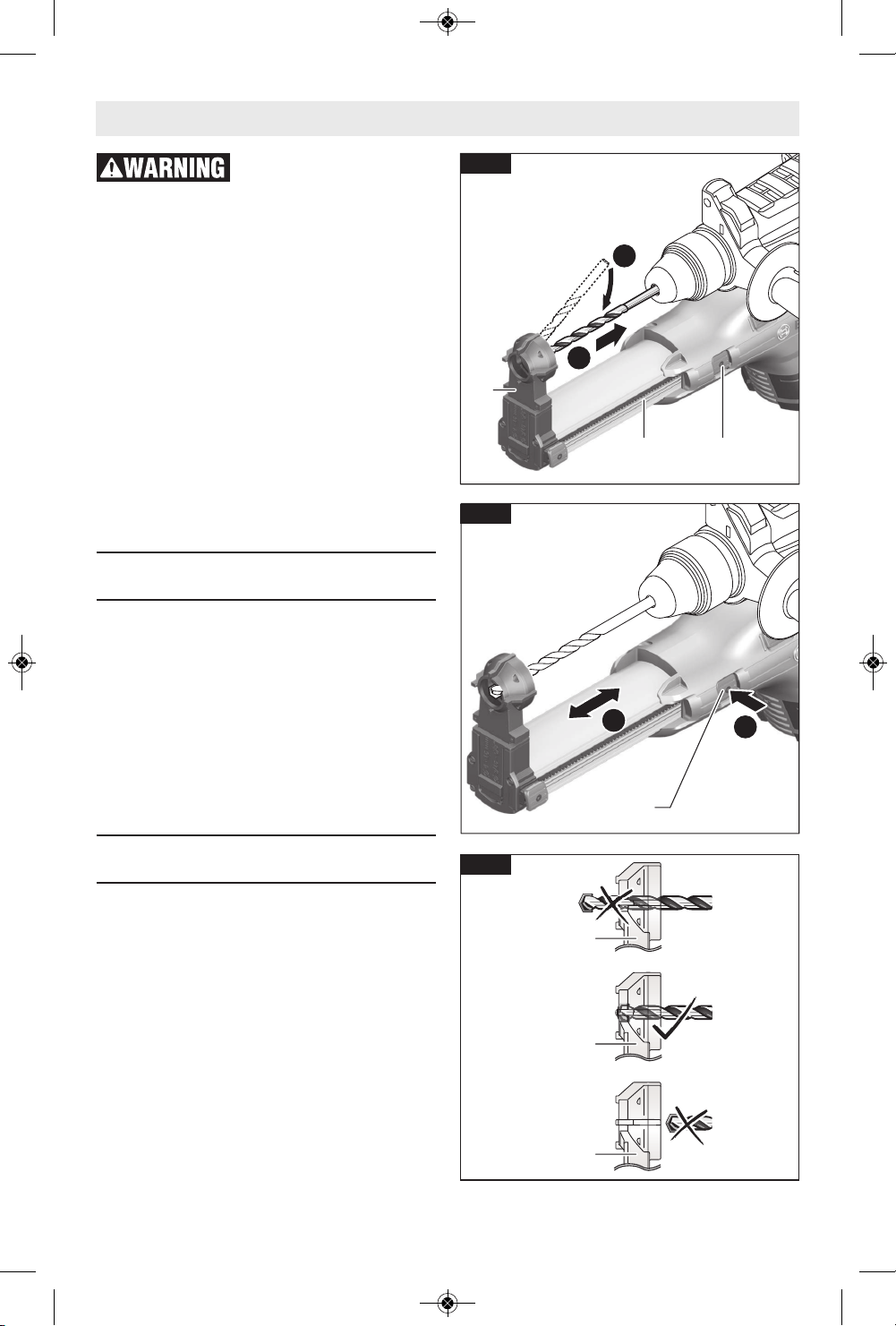 WARNING