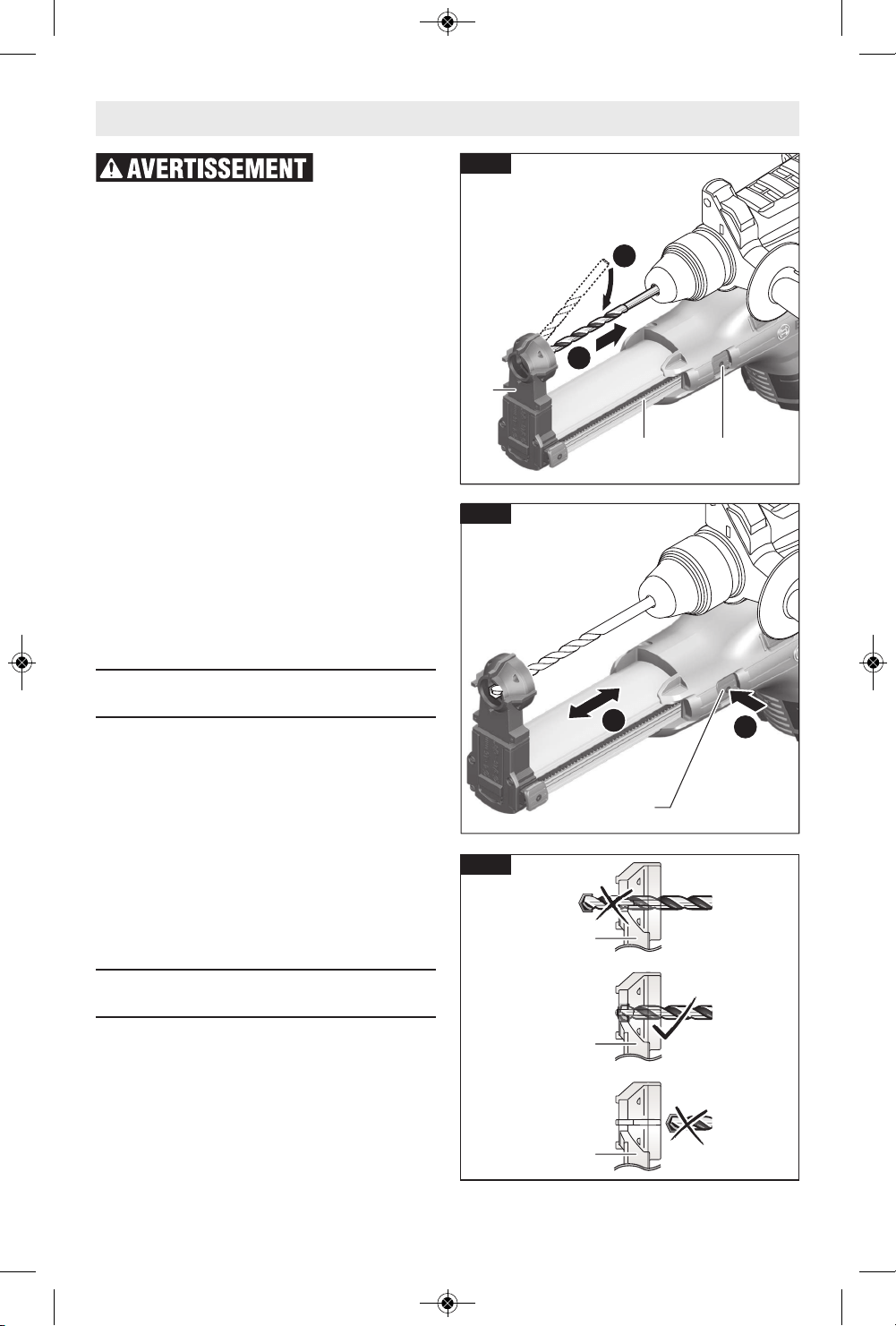 AVERTISSEMENT