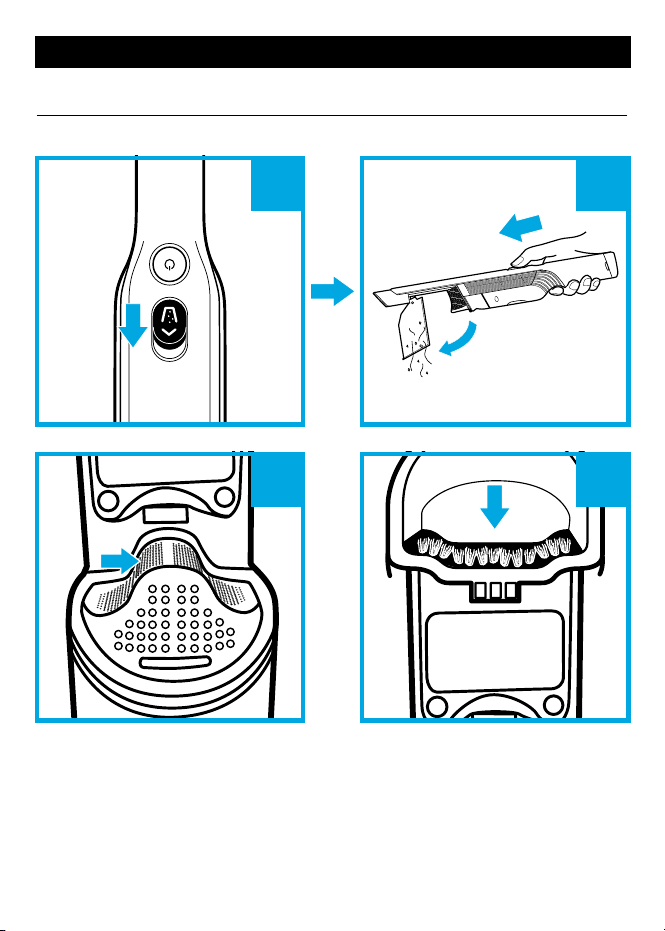 A