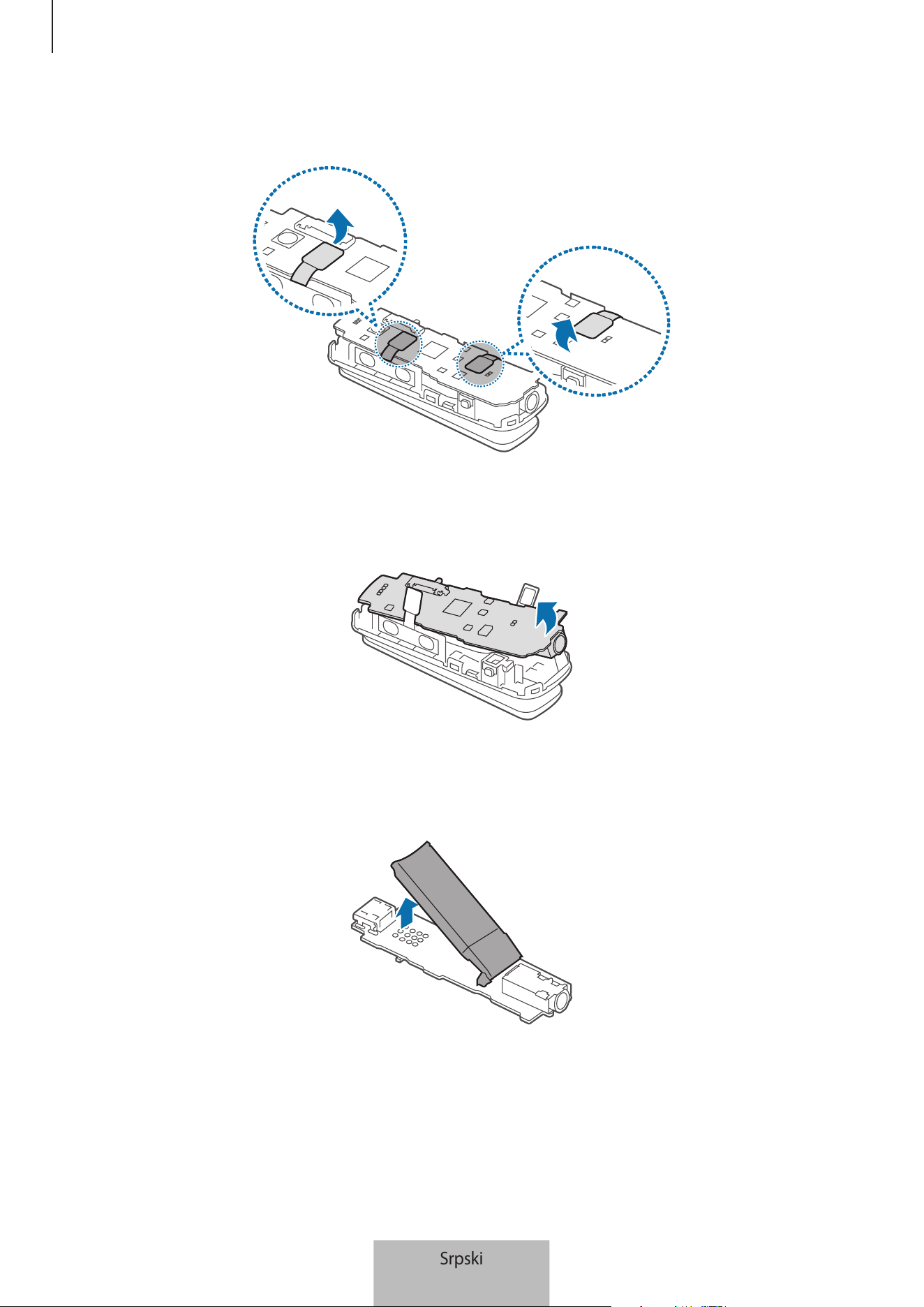 Srpski