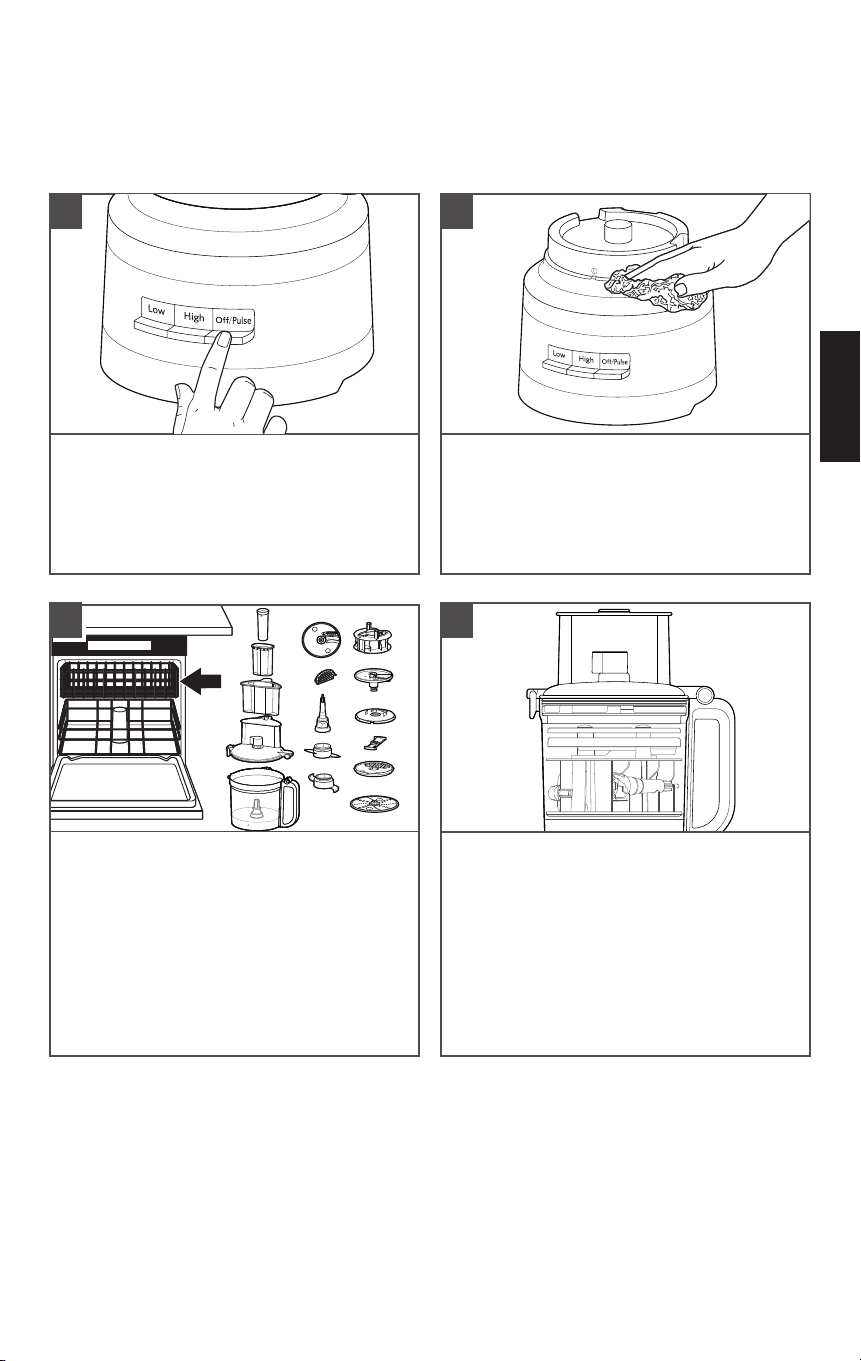 Low
High
Off/Pulse

Low
High
Off/Pulse