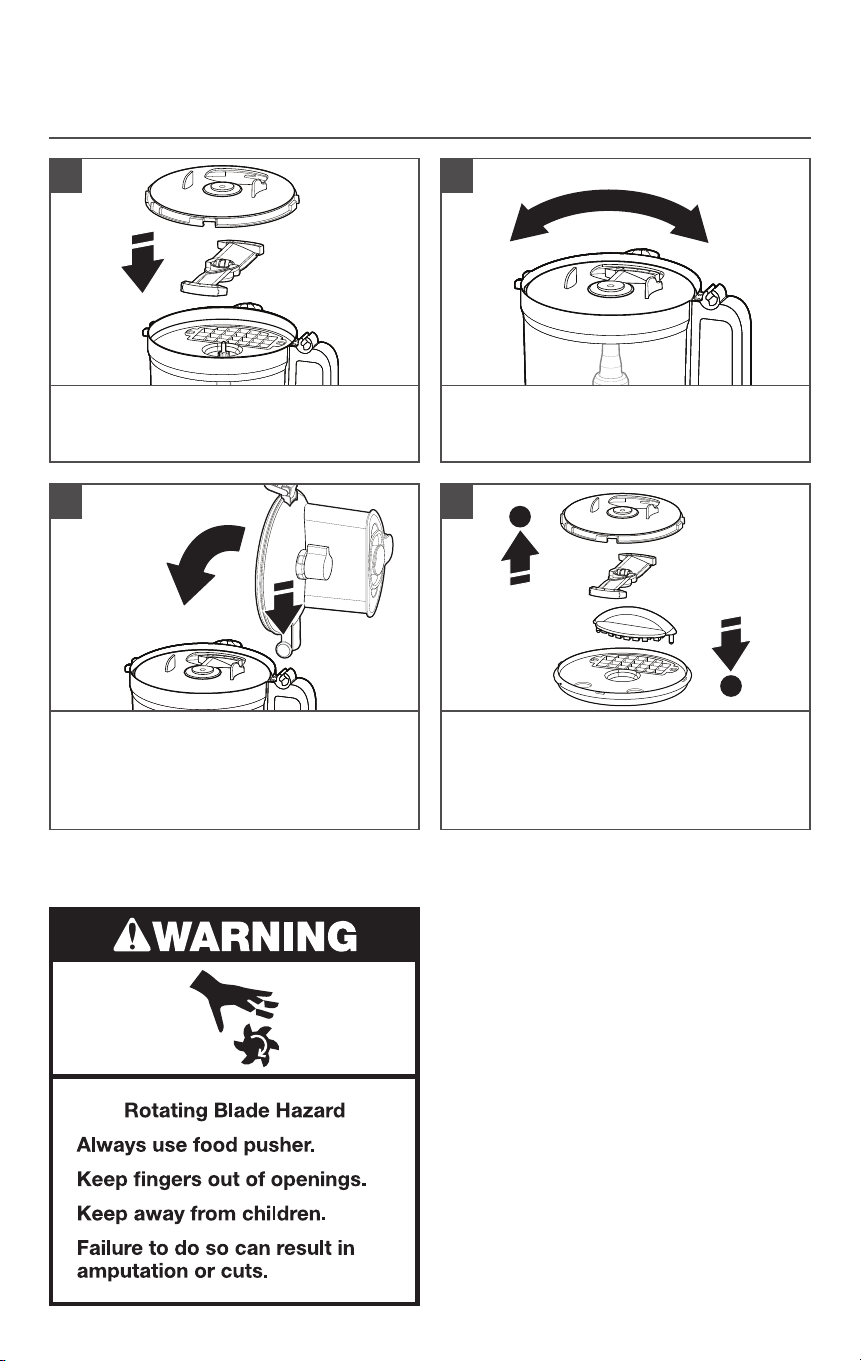 WARNING

Rotating Blade Hazard

Always use food pusher.

Keep fingers out of openings.

Keep away from children.

Failure to do so can result in amputation or cuts.