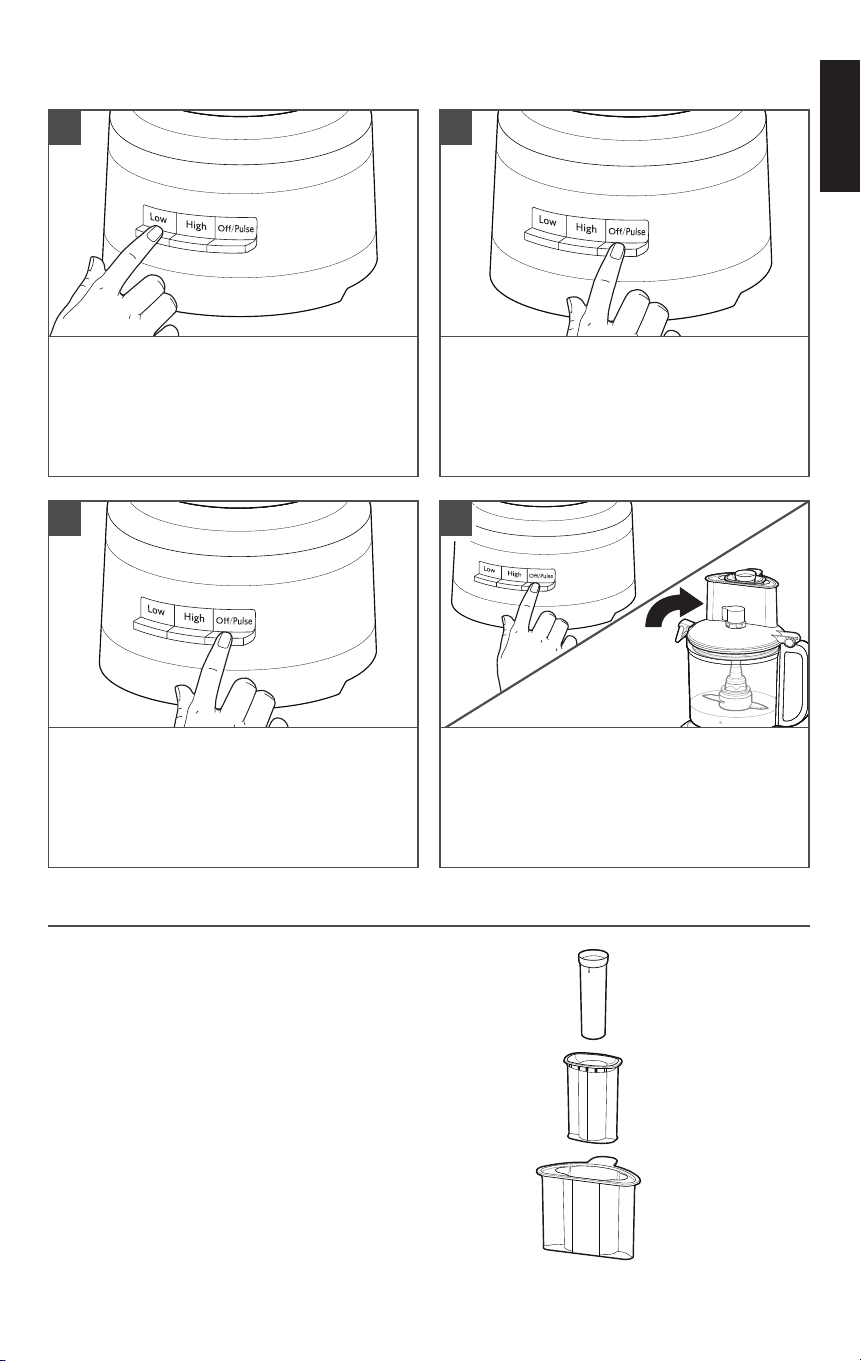 Low High Off/Pulse

Low High Off/Pulse

Low High Off/Pulse

Low High Off/Pulse