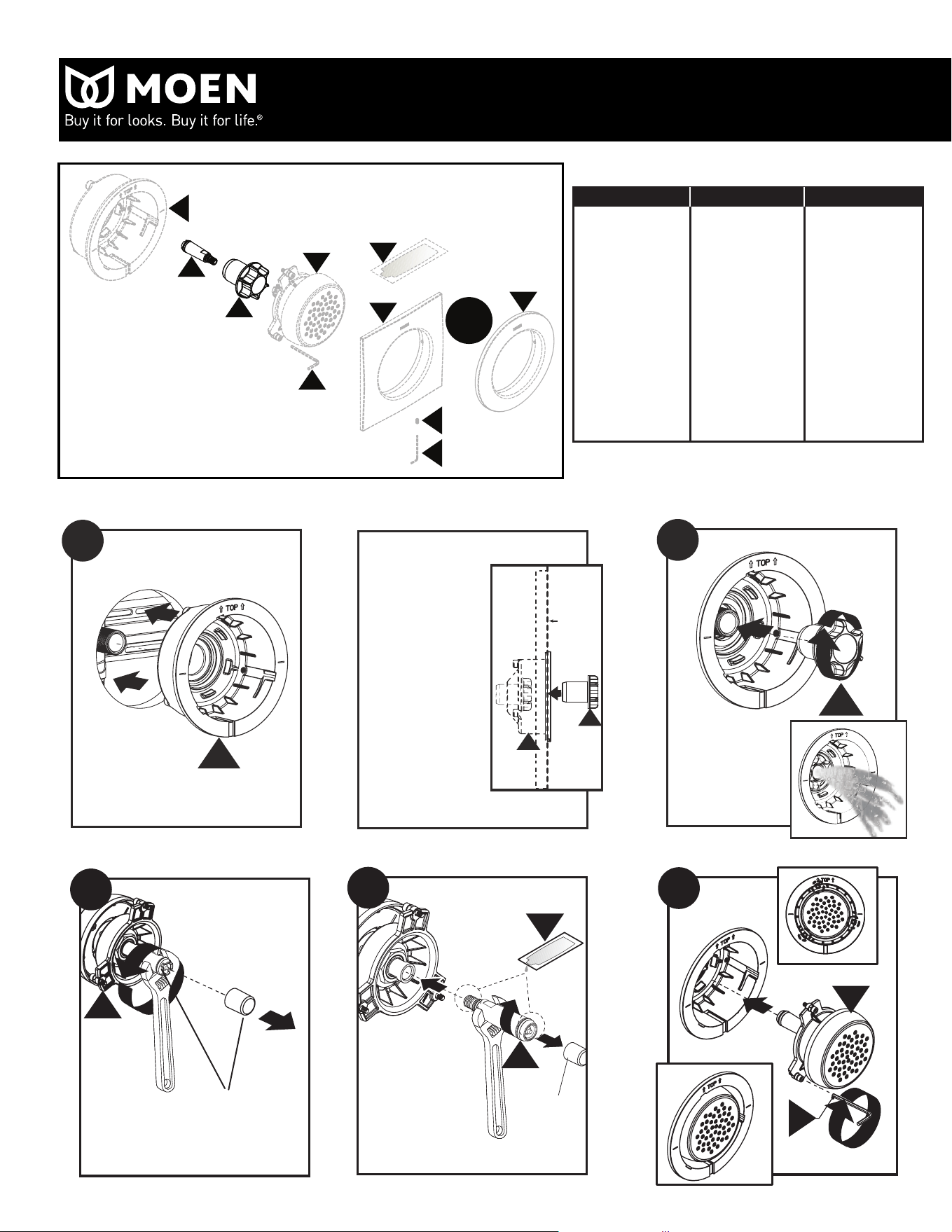 MOEN
Buy it for looks. Buy it for life.®

TOP

TOP

TOP

TOP

TOP

TOP

TOP