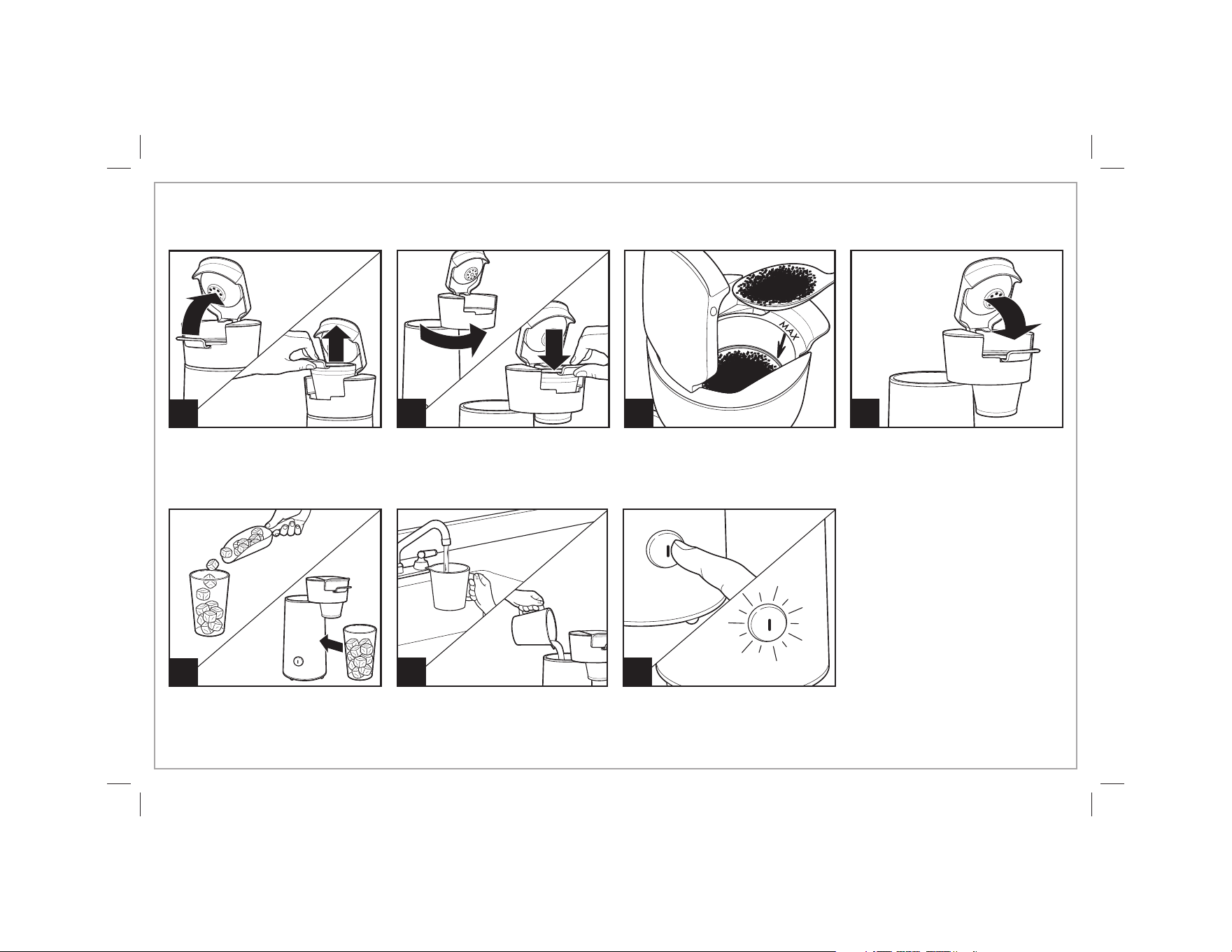 MAX