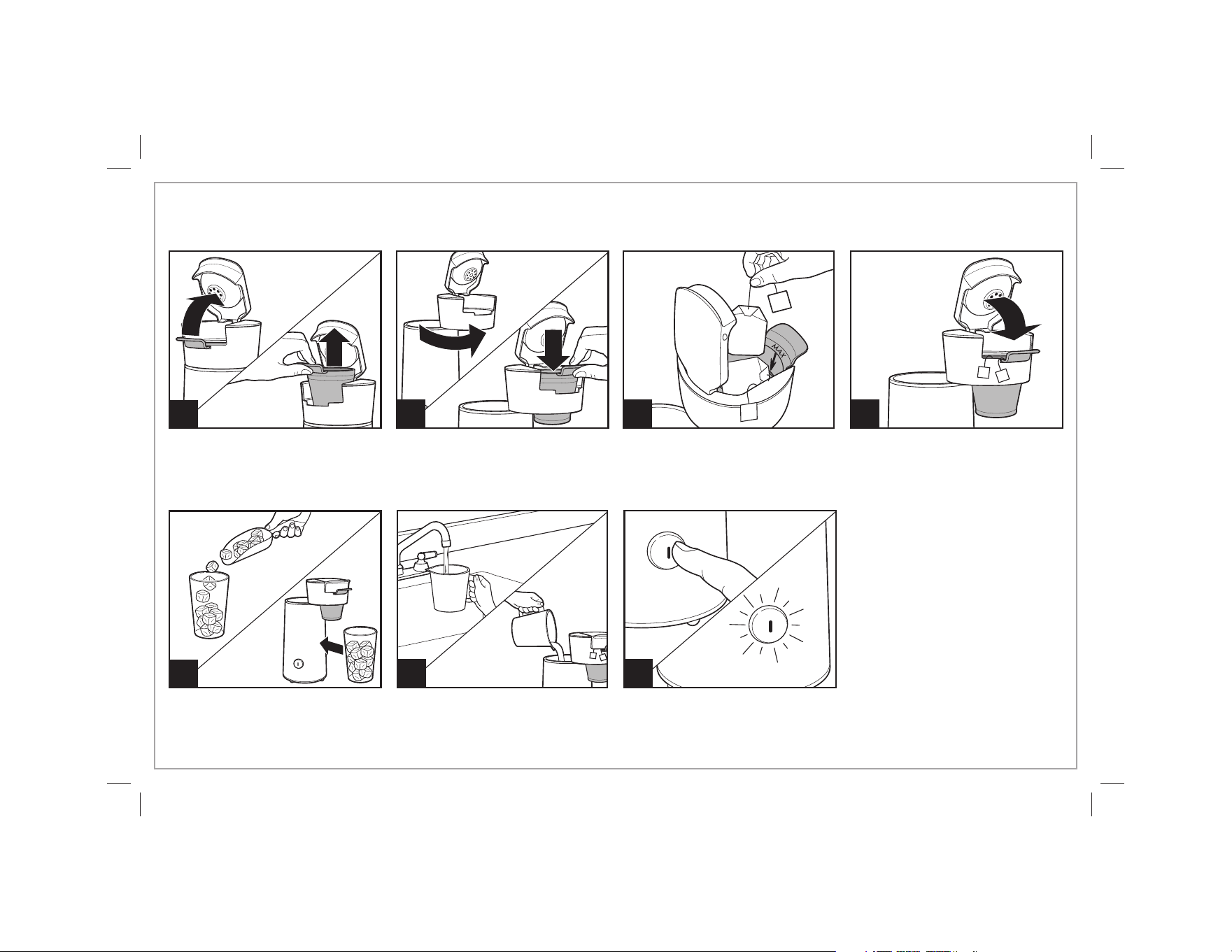 MAX