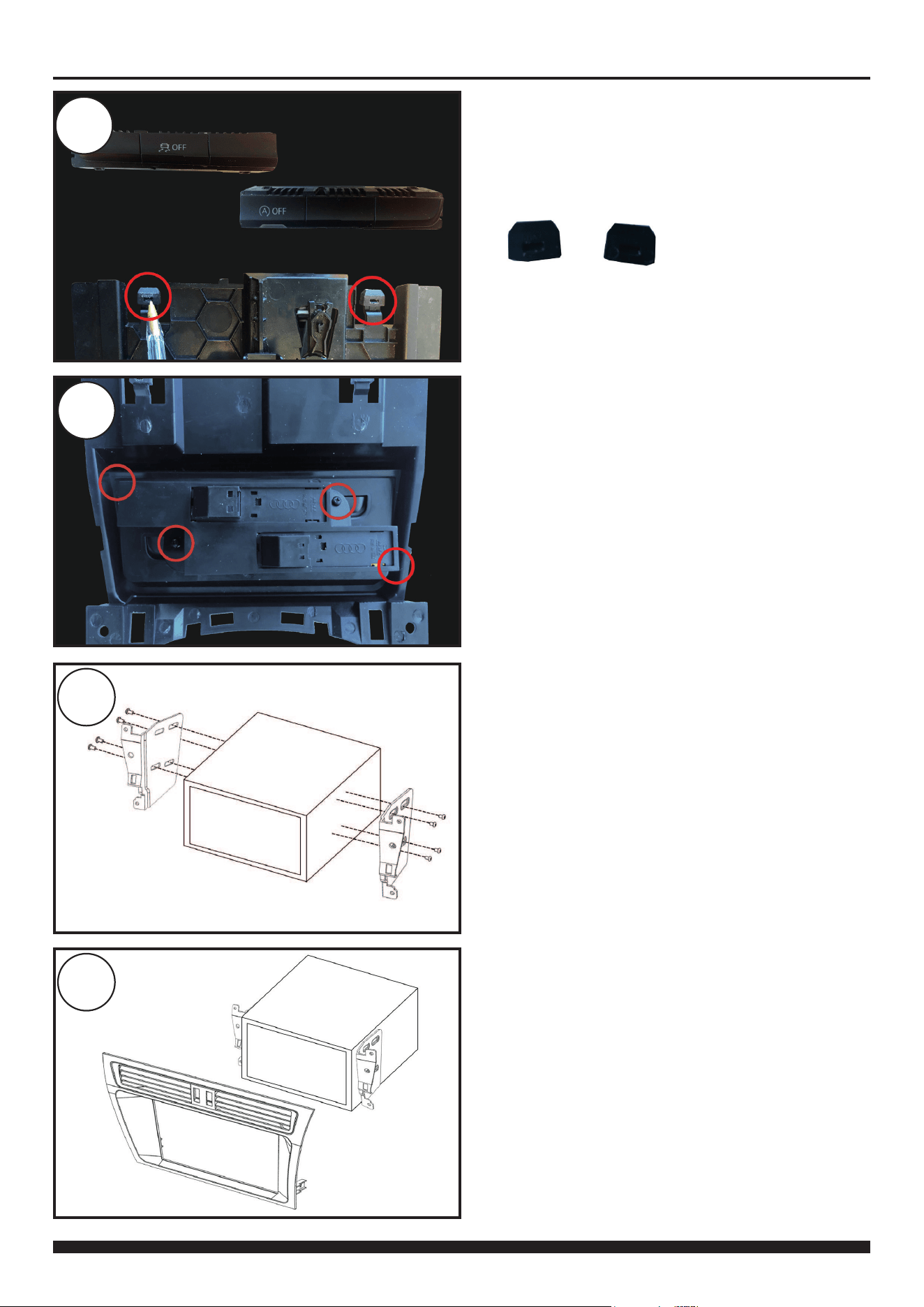 OFF

A OFF