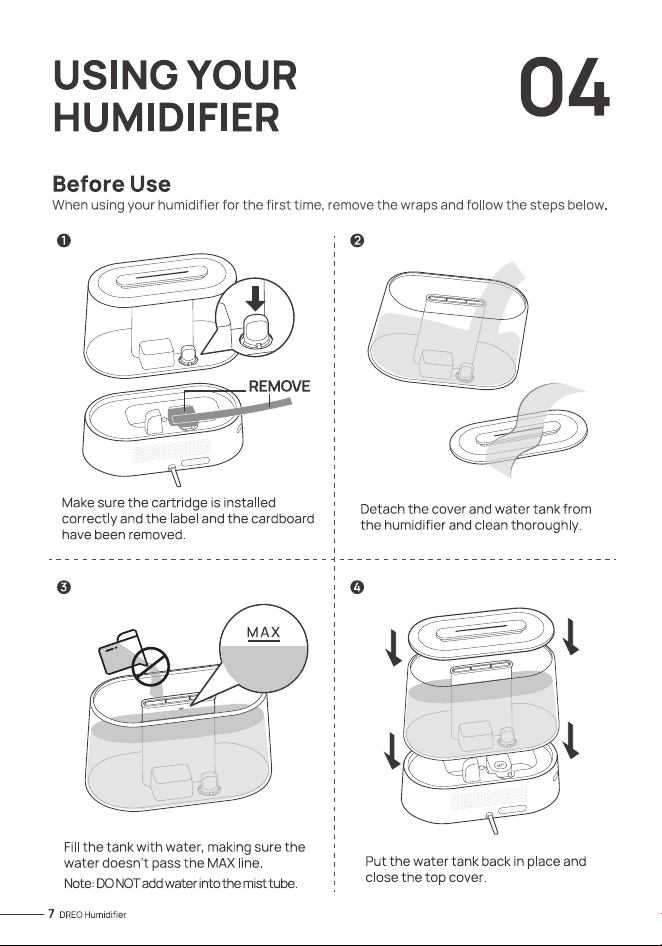 USING YOUR HUMIDIFIER

04

Before Use

When using your humidifier for the first time, remove the wraps and follow the steps below.

❶

REMOVE

Make sure the cartridge is installed correctly and the label and the cardboard have been removed.

❷

Detach the cover and water tank from the humidifier and clean thoroughly.

❸

MAX

Fill the tank with water, making sure the water doesn't pass the MAX line.

Note: DO NOT add water into the mist tube.

❹

Put the water tank back in place and close the top cover.

7 DREO Humidifier