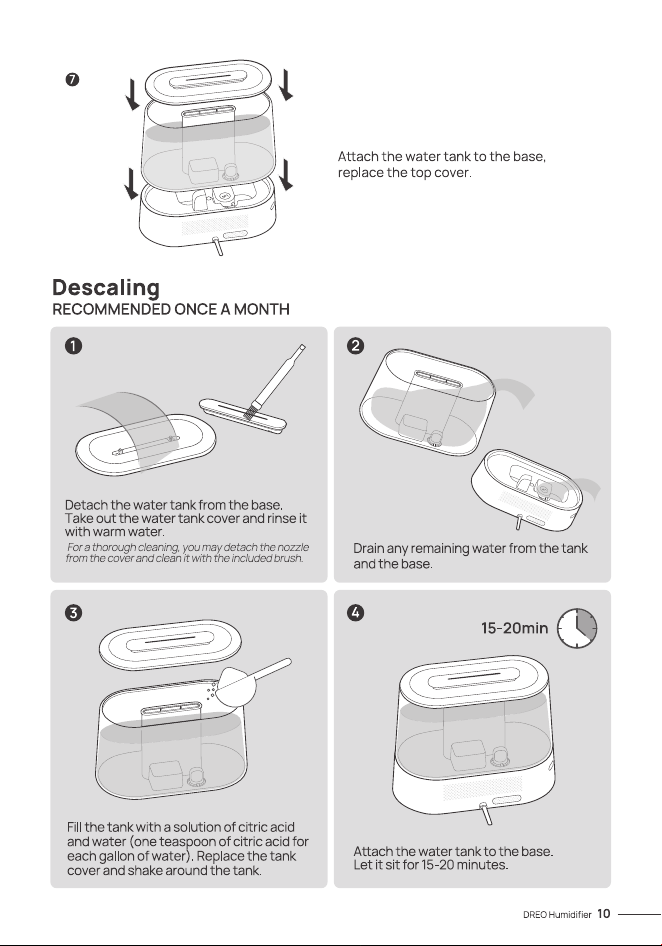 7

Attach the water tank to the base, replace the top cover.

Descaling
RECOMMENDED ONCE A MONTH

1

Detach the water tank from the base. Take out the water tank cover and rinse it with warm water.
For a thorough cleaning, you may detach the nozzle from the cover and clean it with the included brush.

2

Drain any remaining water from the tank and the base.

3

Fill the tank with a solution of citric acid and water (one teaspoon of citric acid for each gallon of water). Replace the tank cover and shake around the tank.

4

15-20min

Attach the water tank to the base. Let it sit for 15-20 minutes.

DREO Humidifier 10