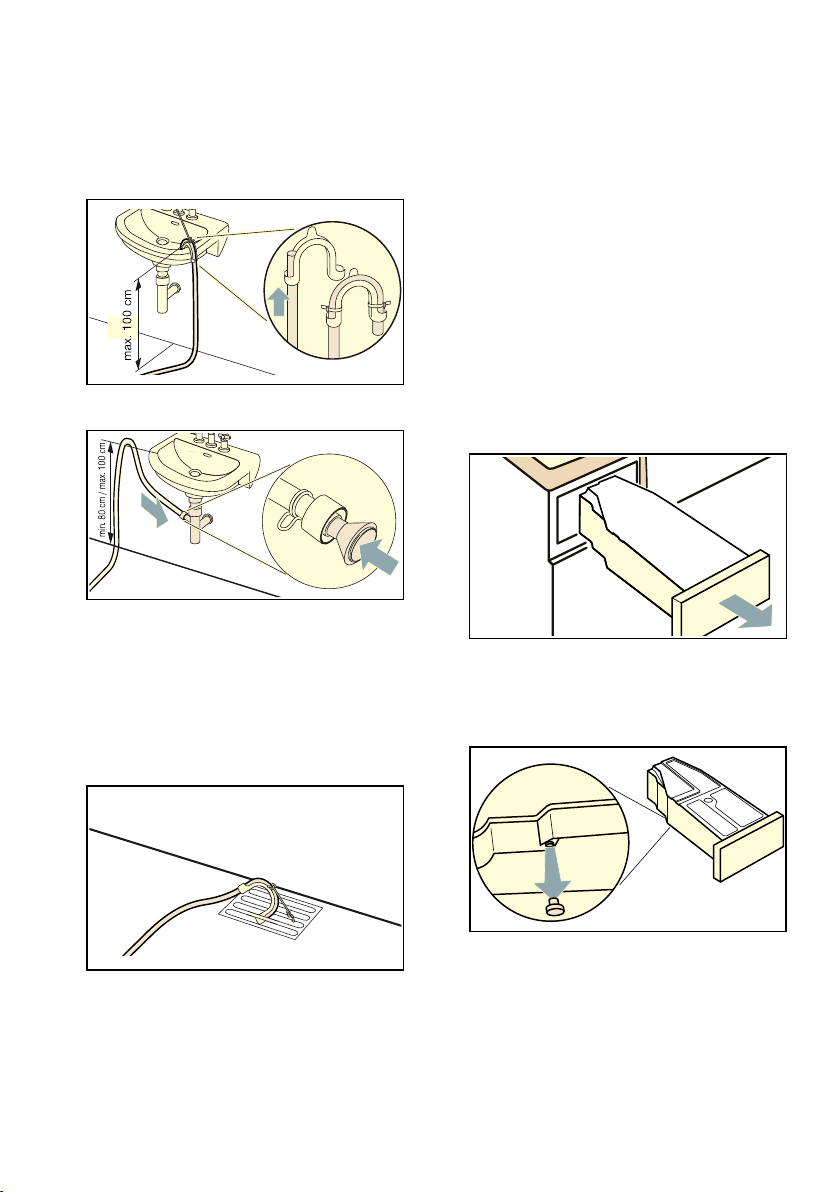 max. 100 cm

min. 80 cm / max. 100 cm