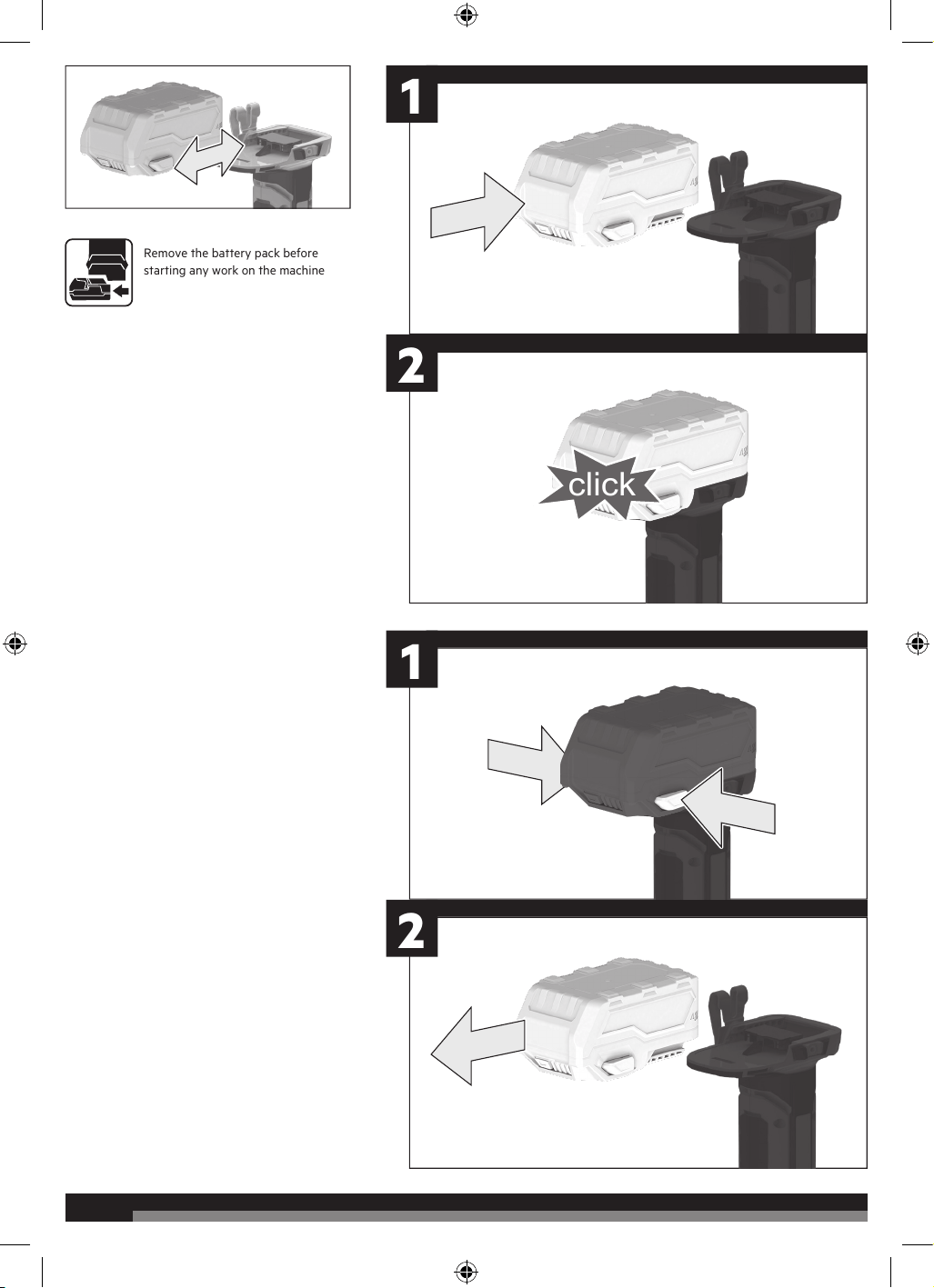 Remove the battery pack before starting any work on the machine

1

2

click

1

2