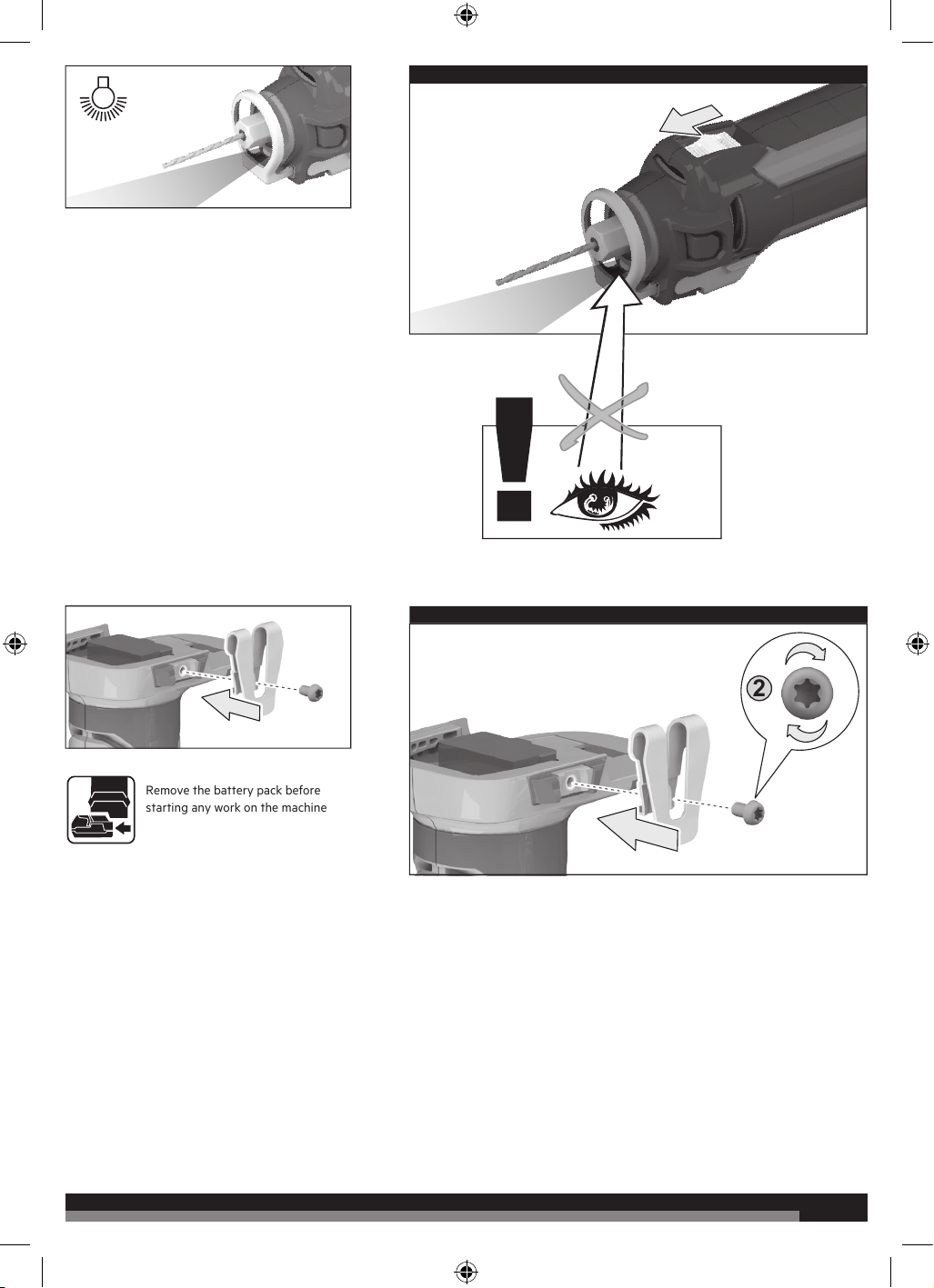 Remove the battery pack before starting any work on the machine

2