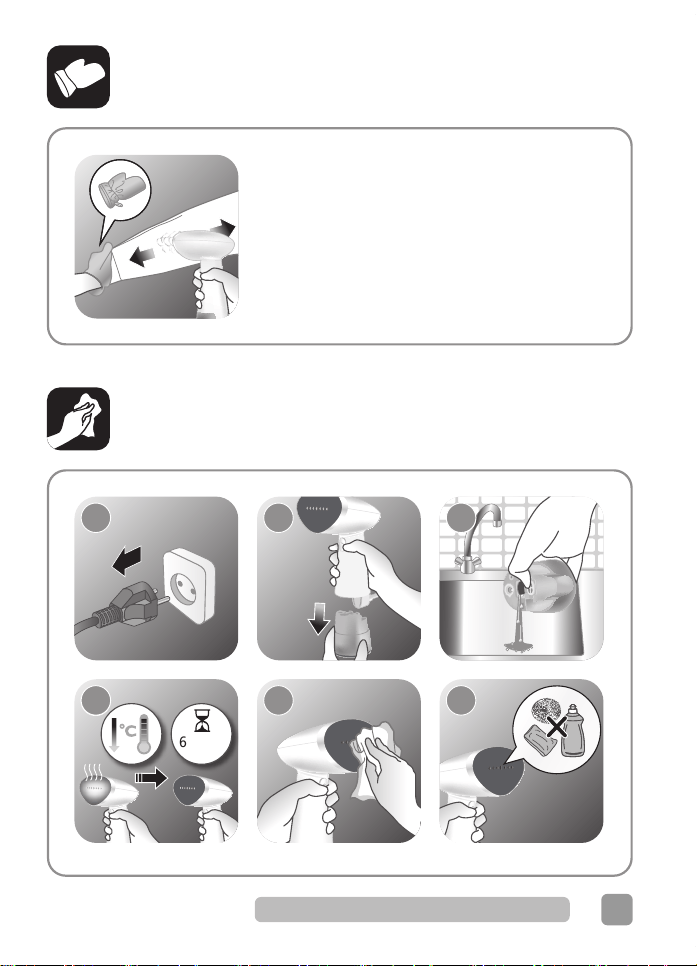 °C

6