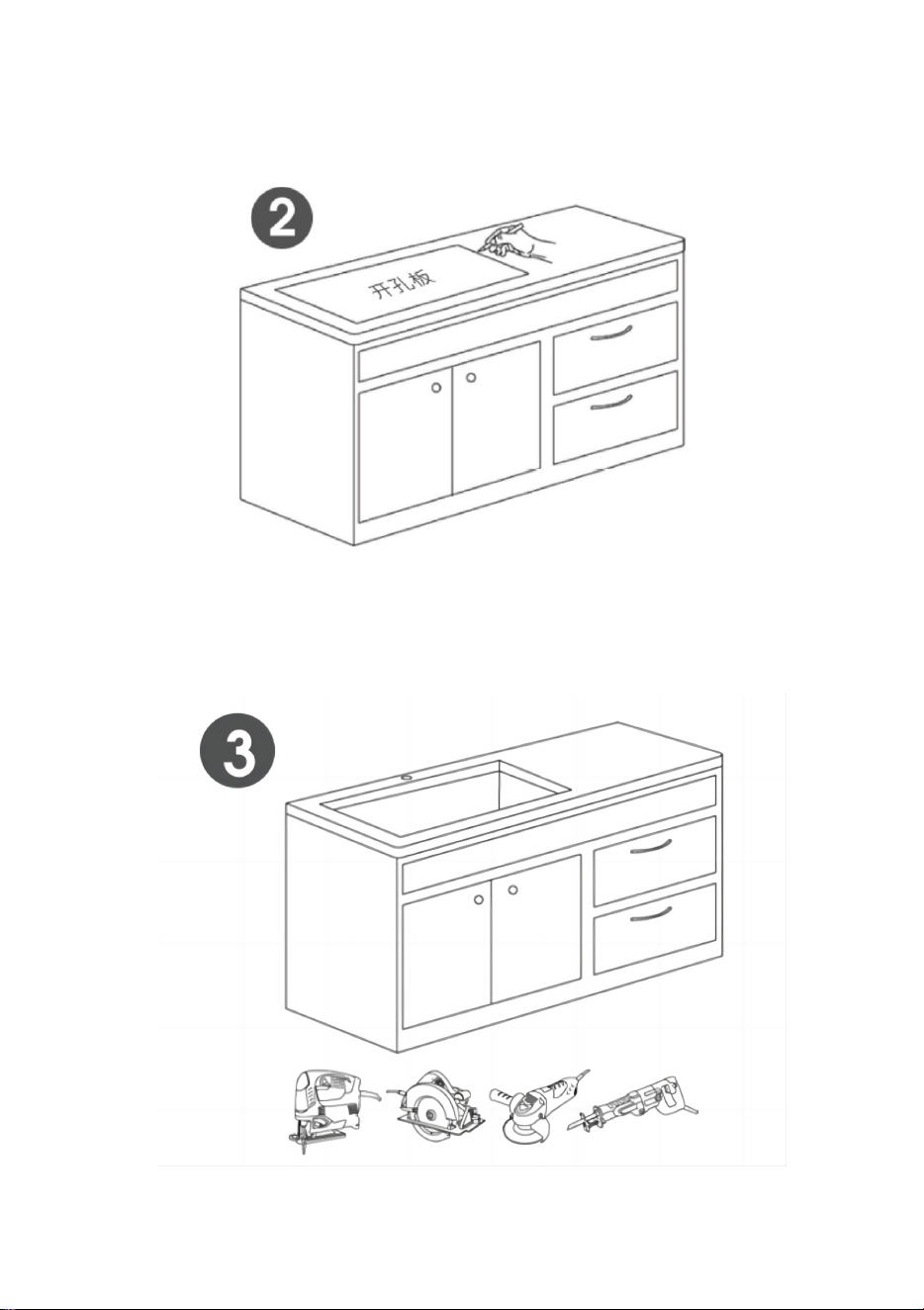 2

开孔板

3