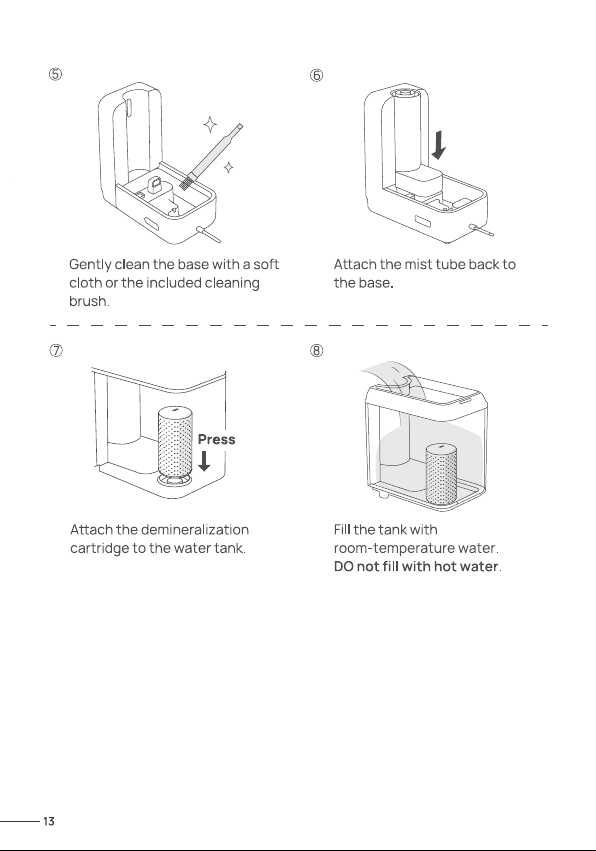 ⑤

Gently clean the base with a soft cloth or the included cleaning brush.

⑥

Attach the mist tube back to the base.

⑦

Press

Attach the demineralization cartridge to the water tank.

⑧

Fill the tank with room-temperature water. DO not fill with hot water.

13