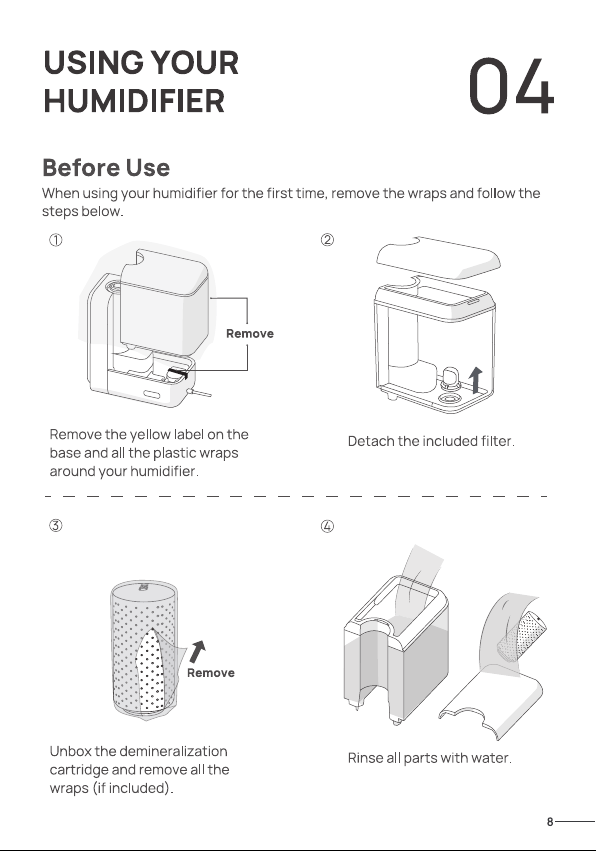 USING YOUR HUMIDIFIER

04

Before Use

When using your humidifier for the first time, remove the wraps and follow the steps below.

①

Remove

Remove the yellow label on the base and all the plastic wraps around your humidifier.

②

Detach the included filter.

③

Remove

Unbox the demineralization cartridge and remove all the wraps (if included).

④

Rinse all parts with water.

8