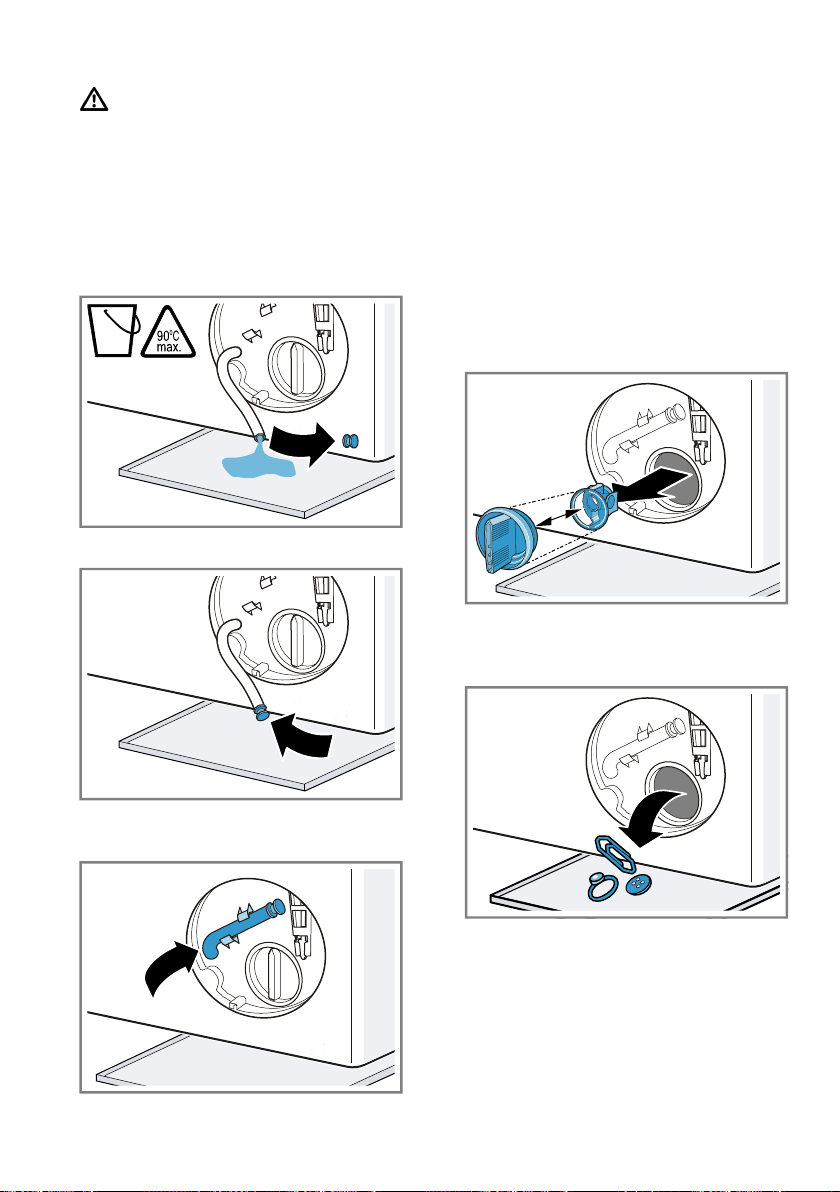 90°C
max.