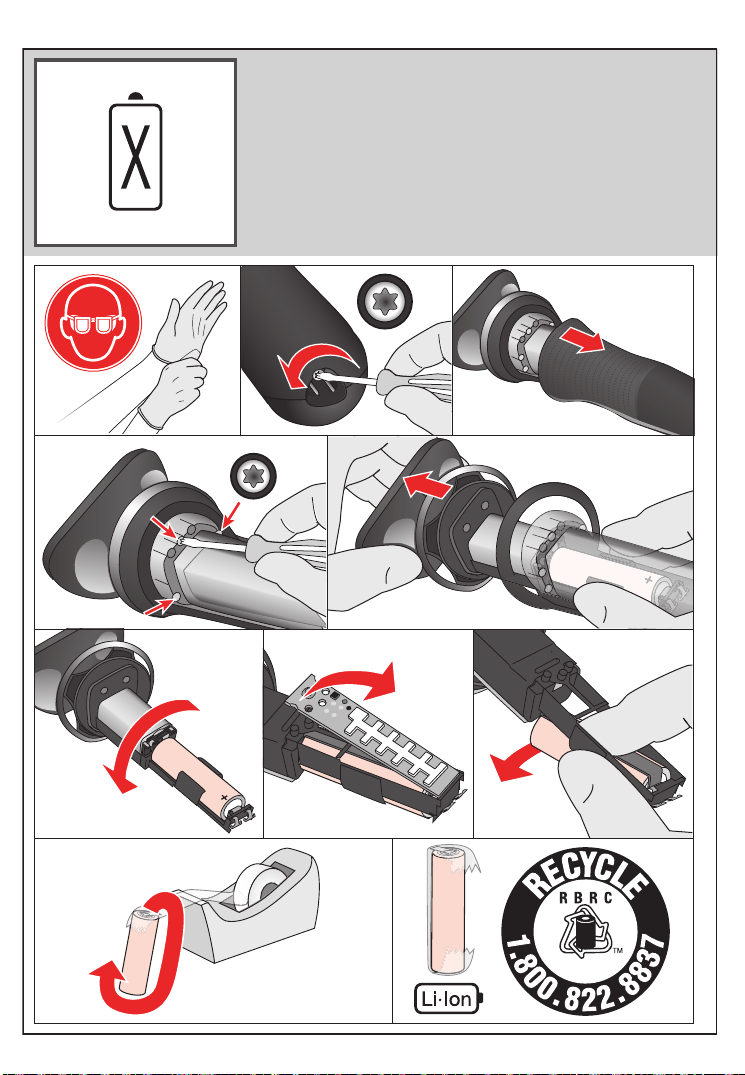 Li·Ion

RECYCLE
RBRC
TM
1.800.822.8837