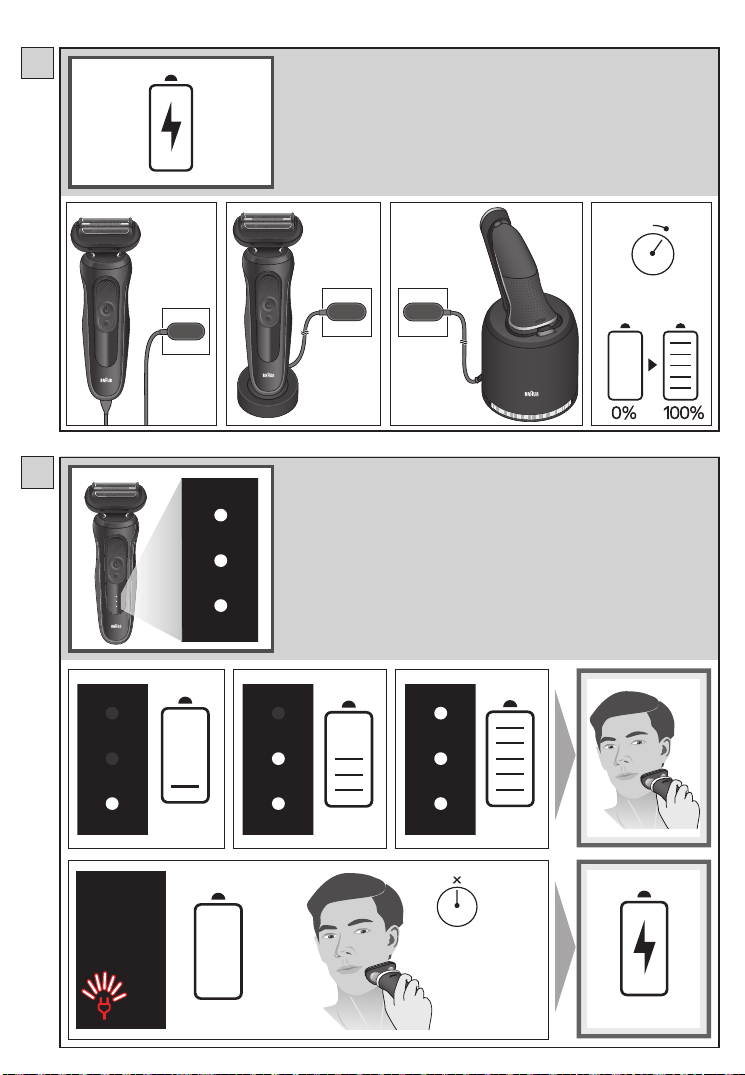 BRAUN

BRAUN

BRAUN

0% 100%

BRAUN