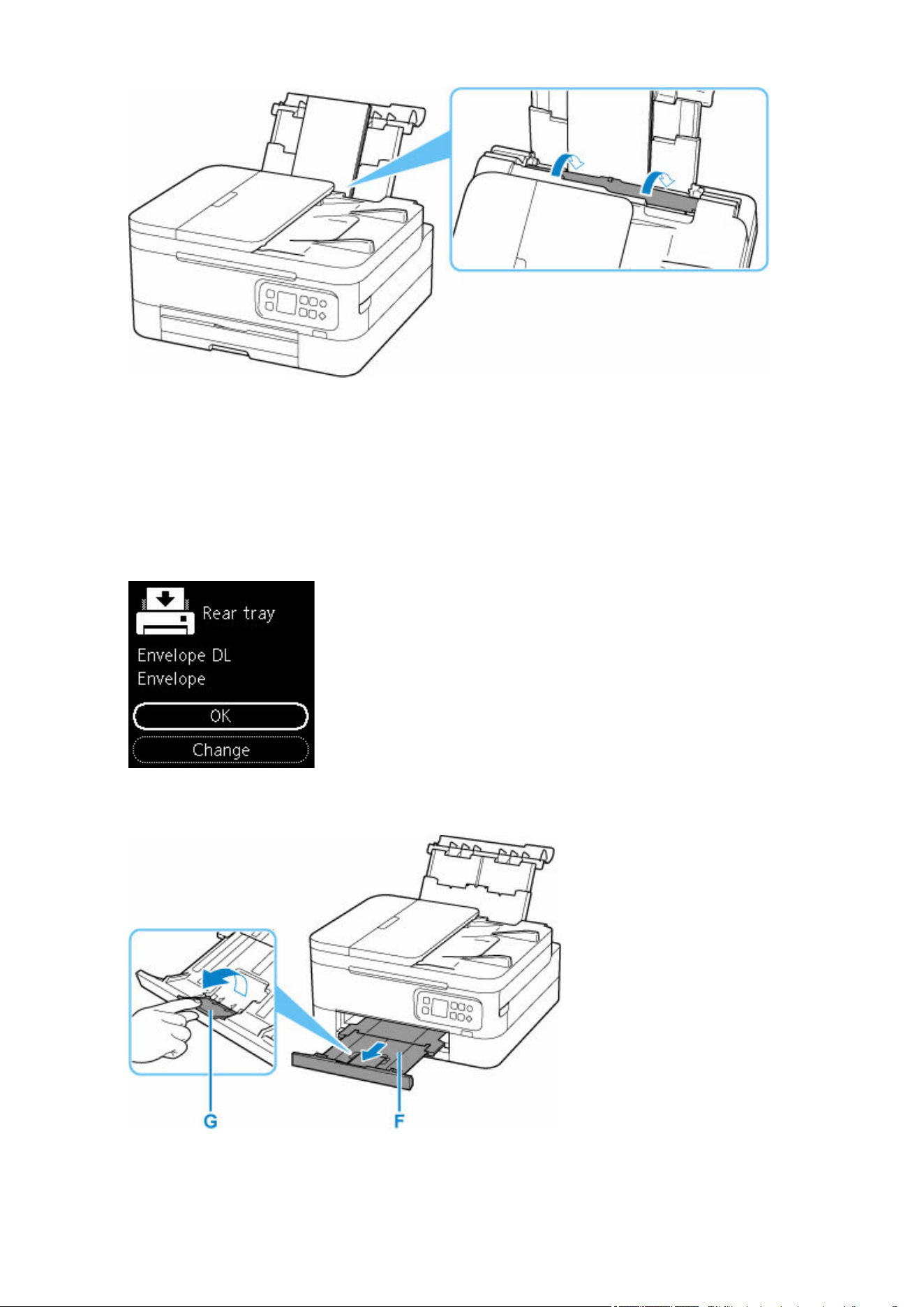 Rear tray

Envelope DL
Envelope

OK

Change

G

F