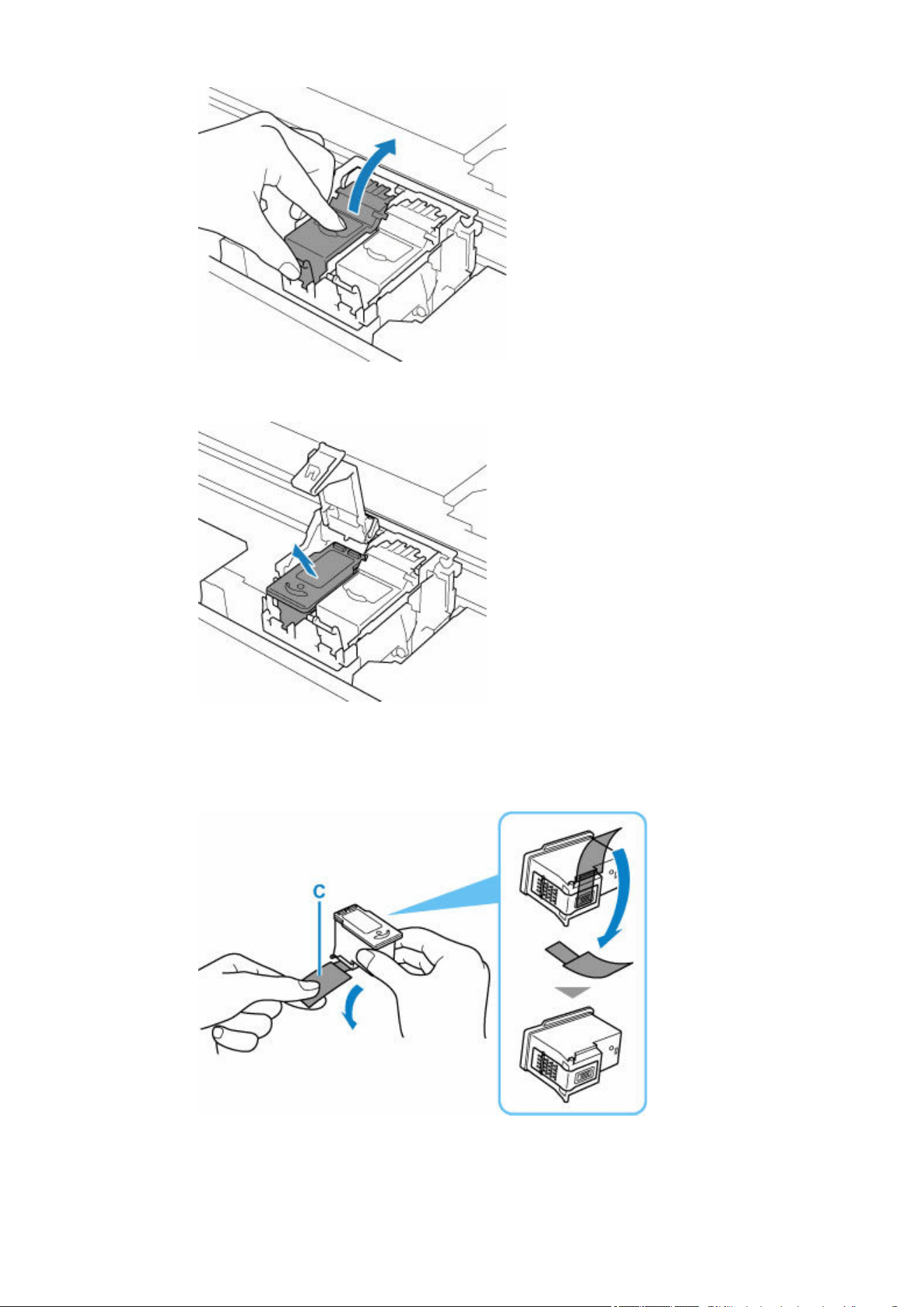 C