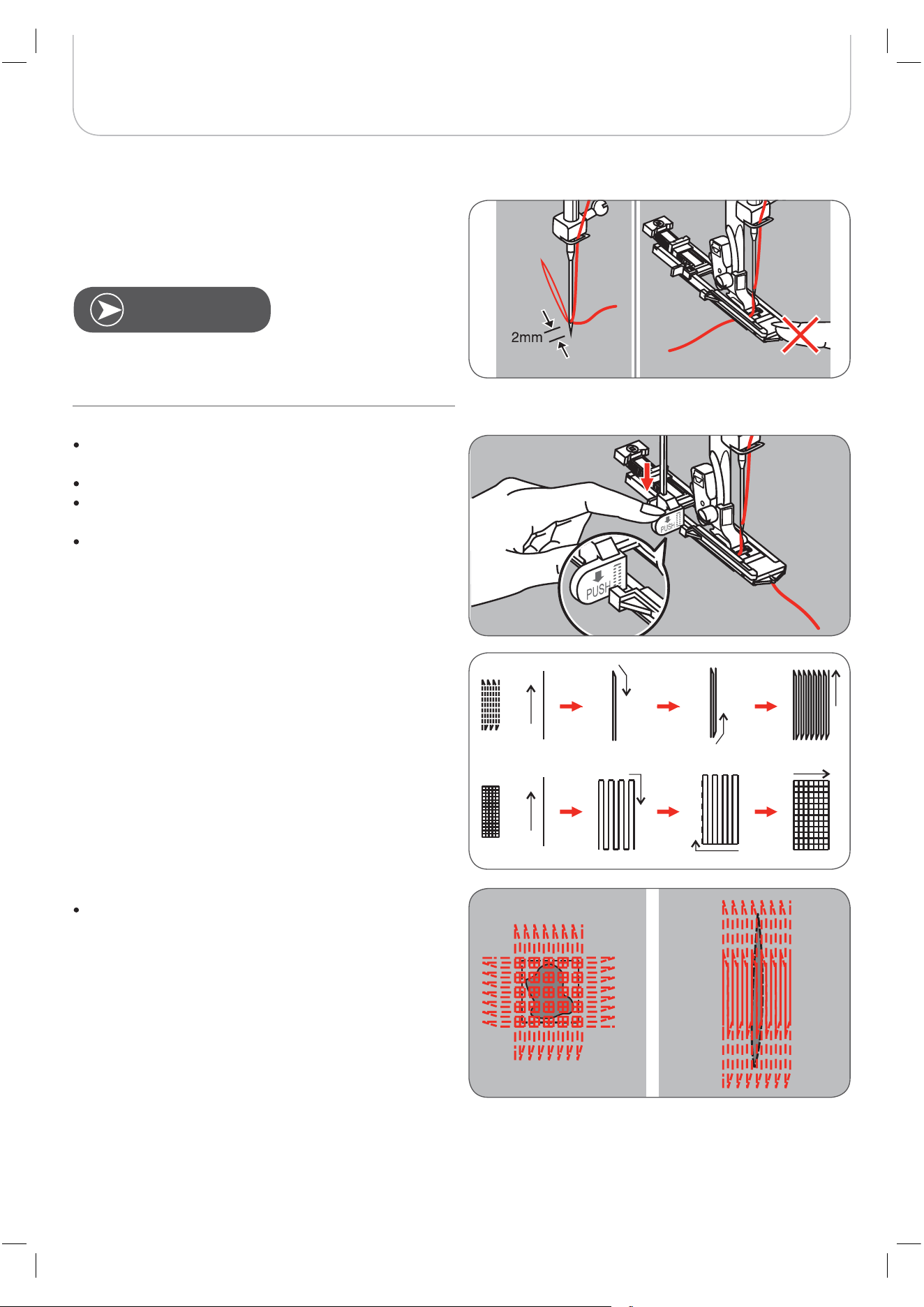 2mm

PUSH

PUSH