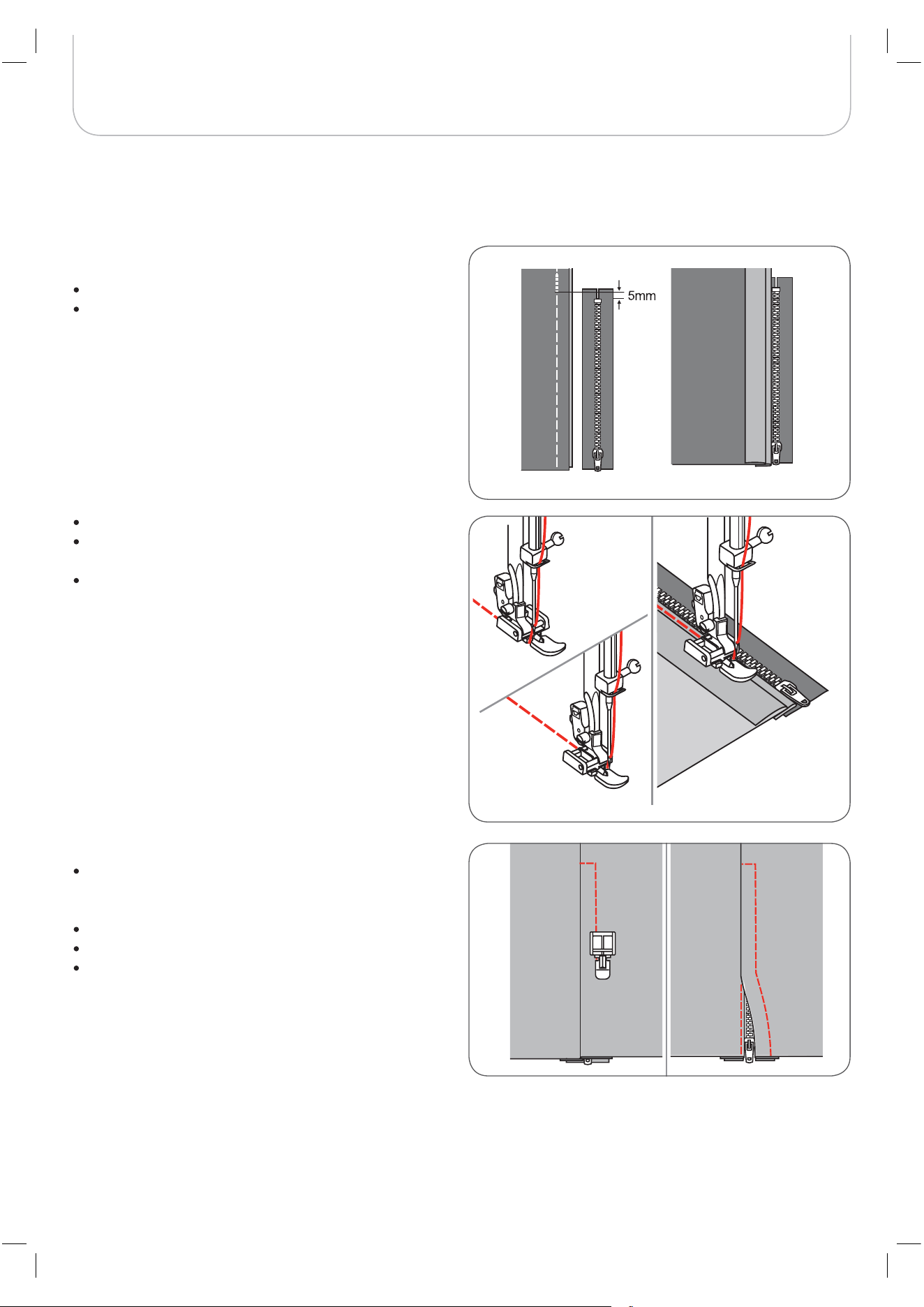 5mm