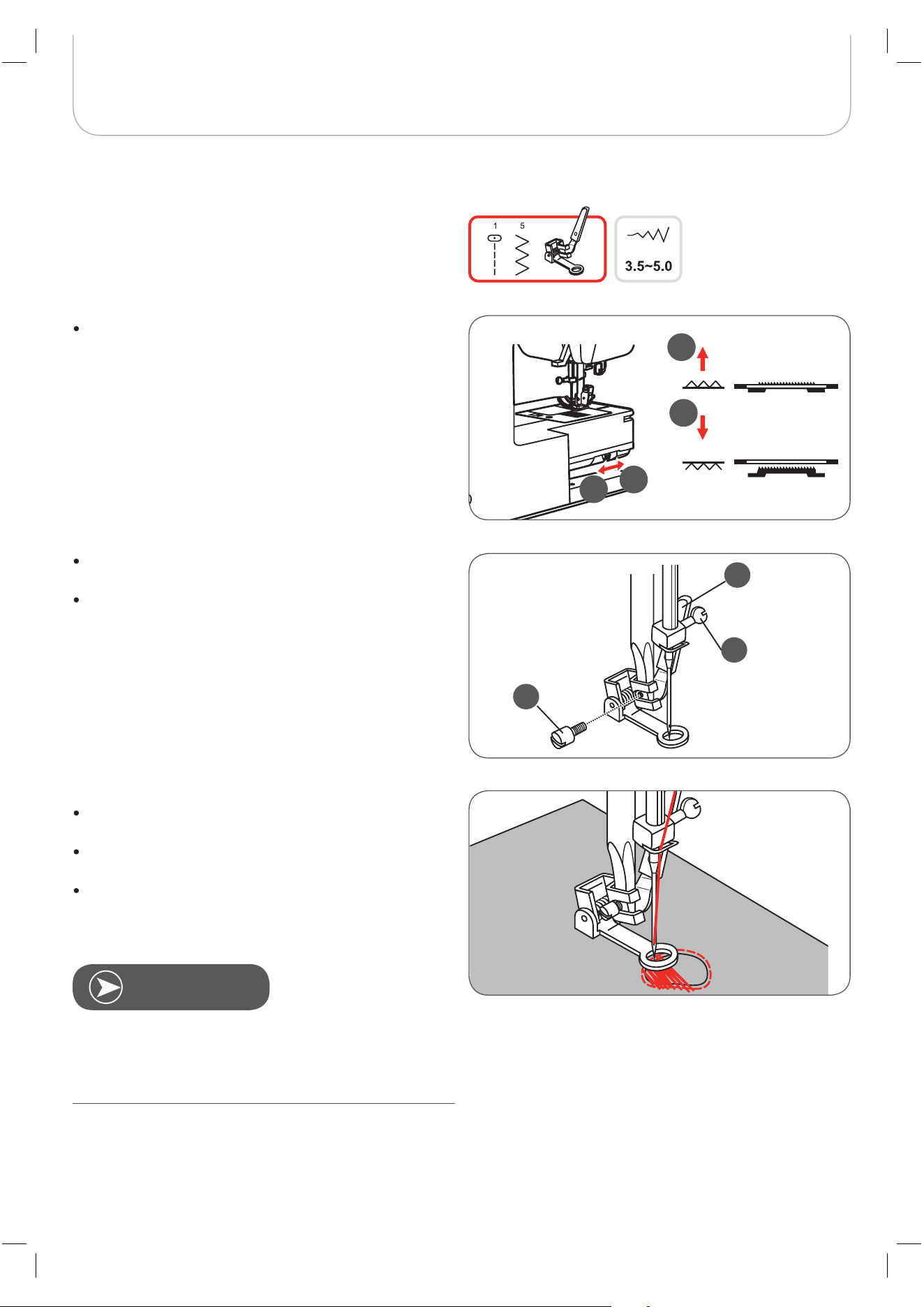 1 5

3.5~5.0