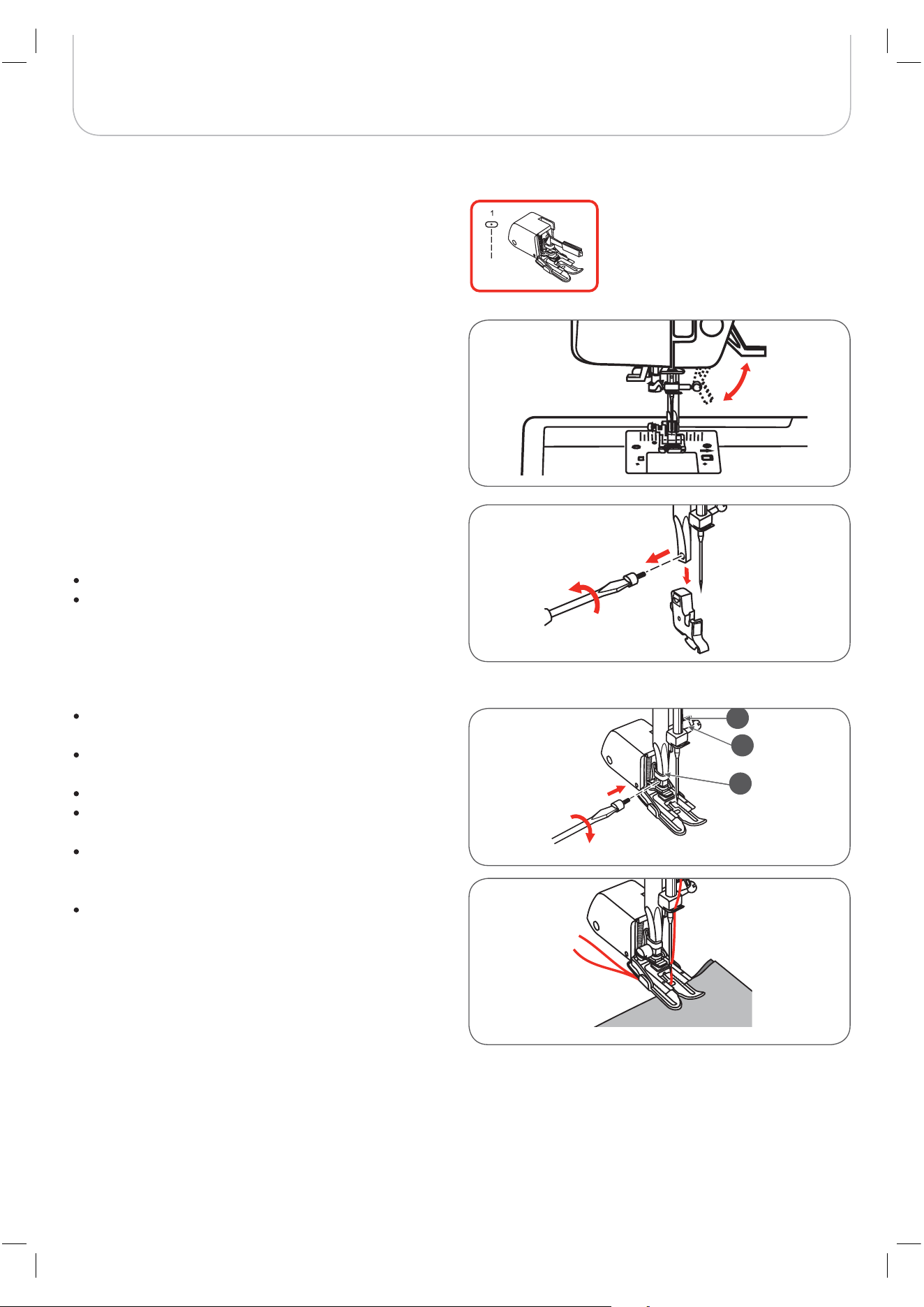 1