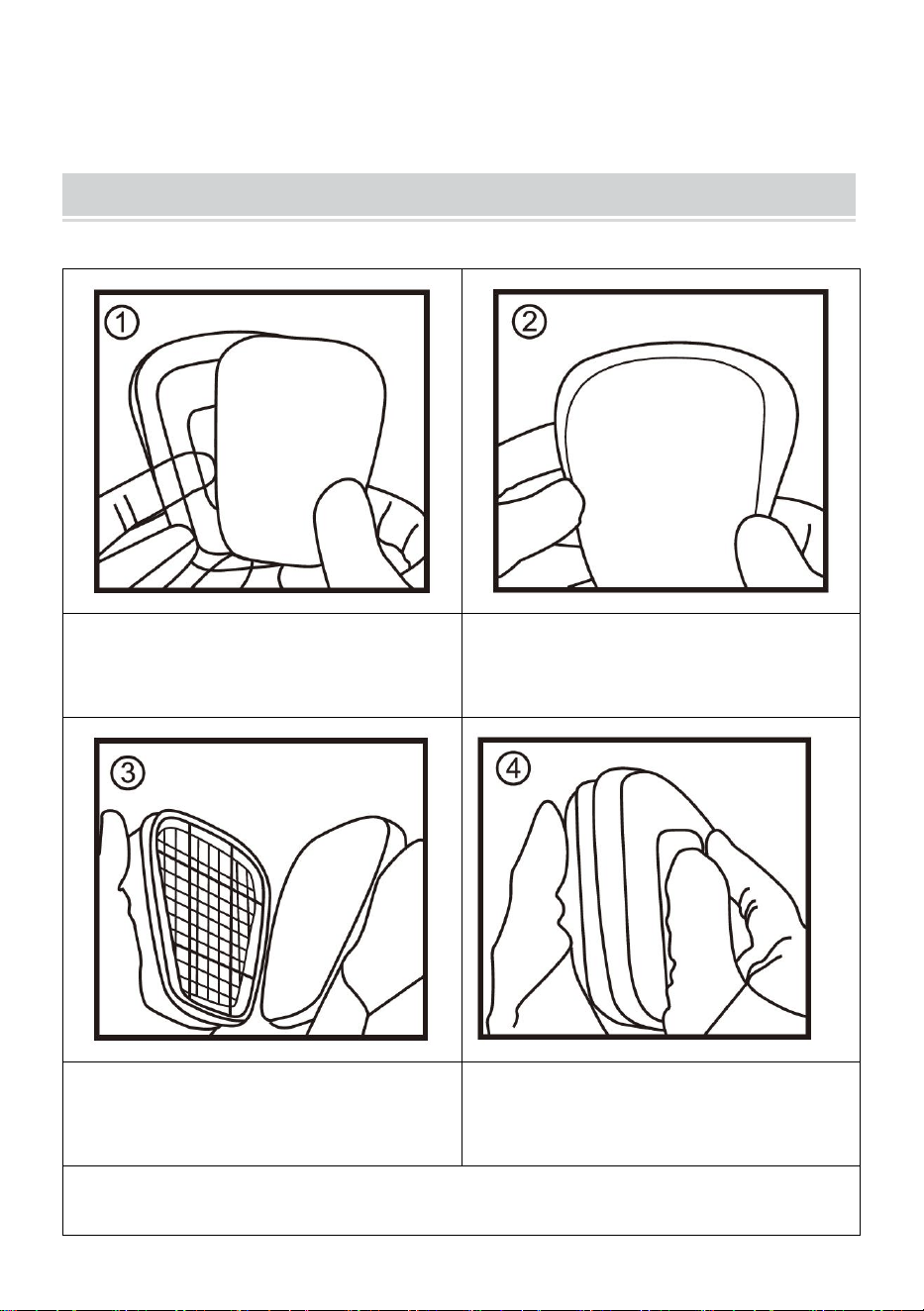 ①

②

③

④