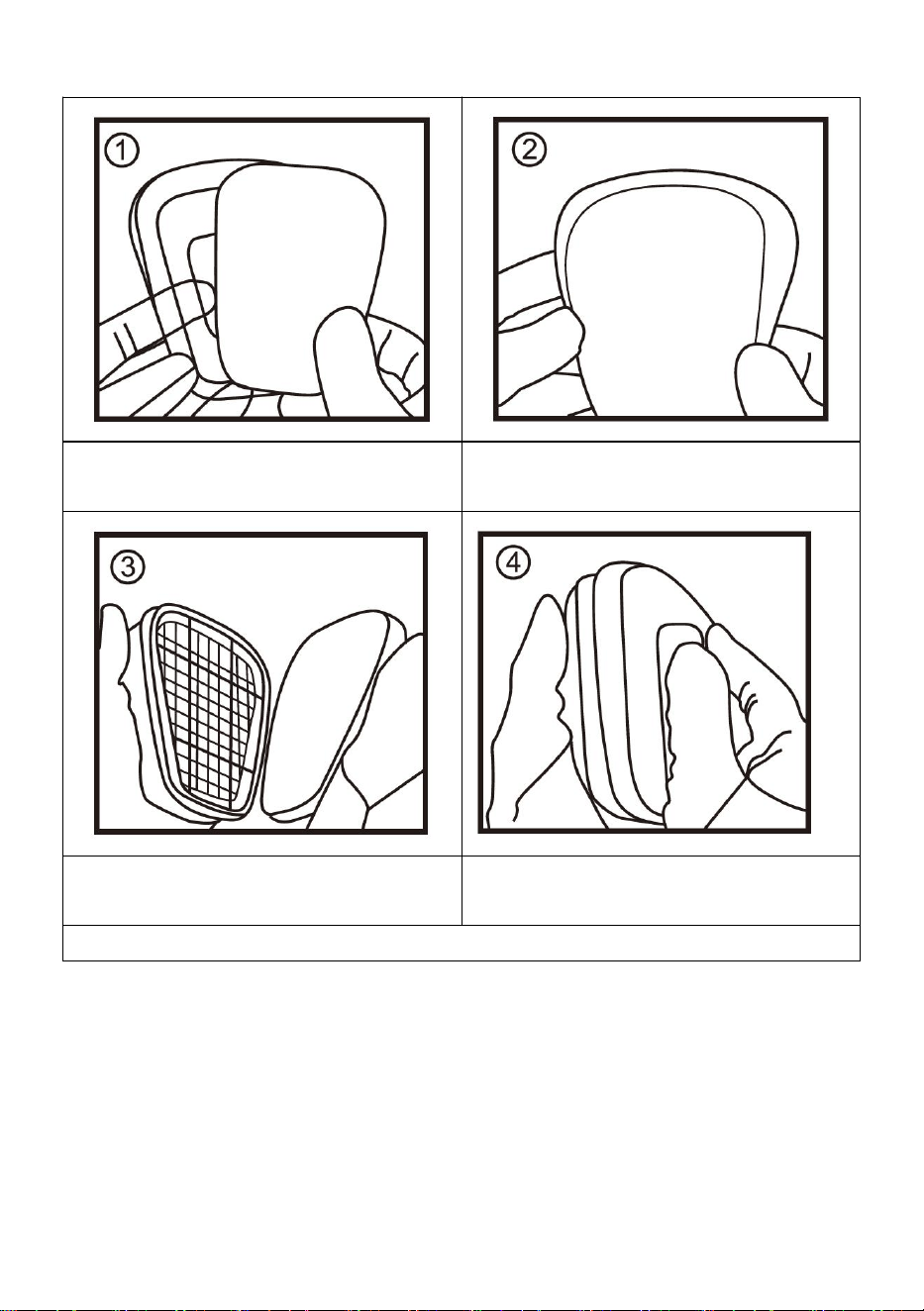 ①

②

③

④