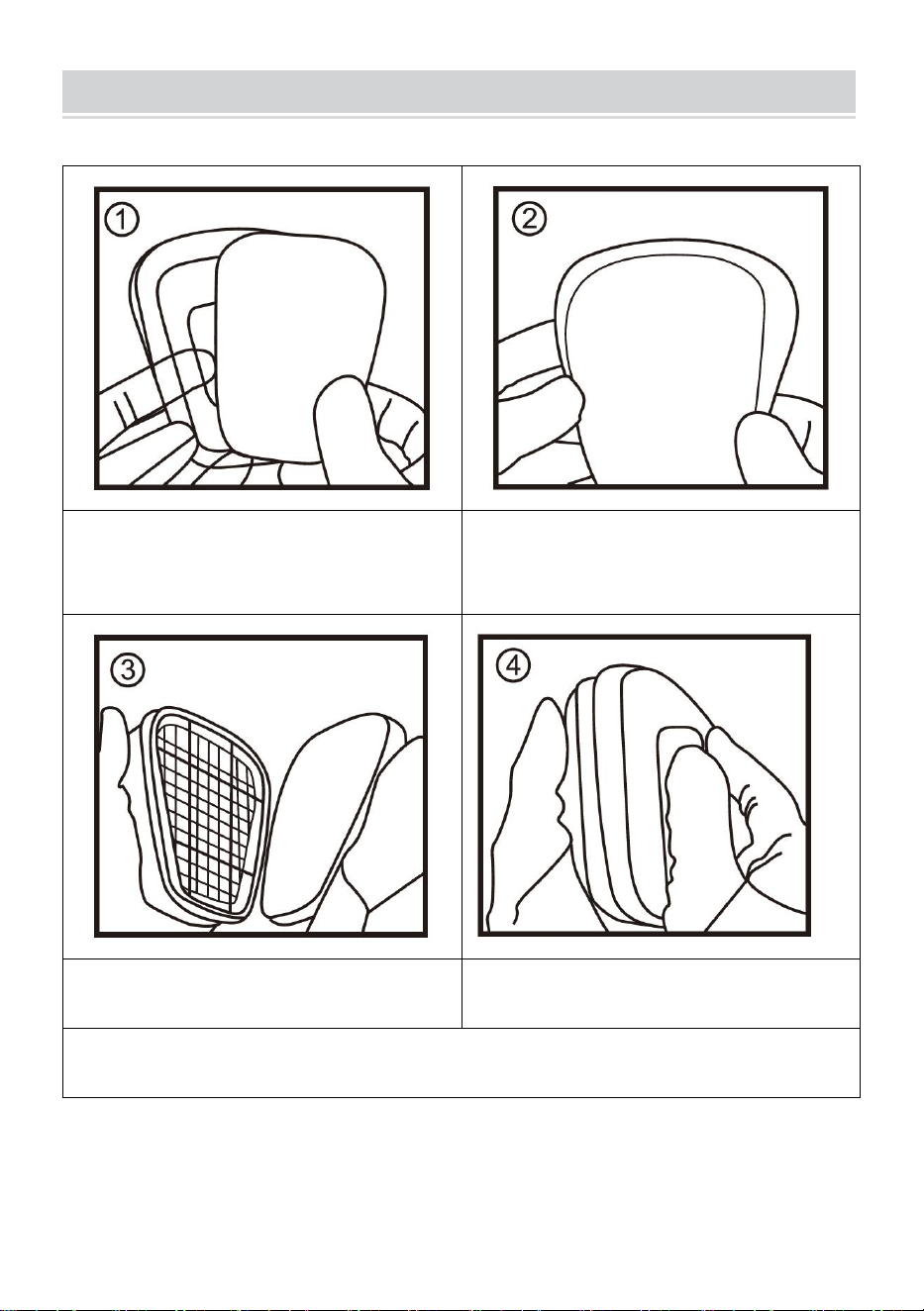 1

2

3

4