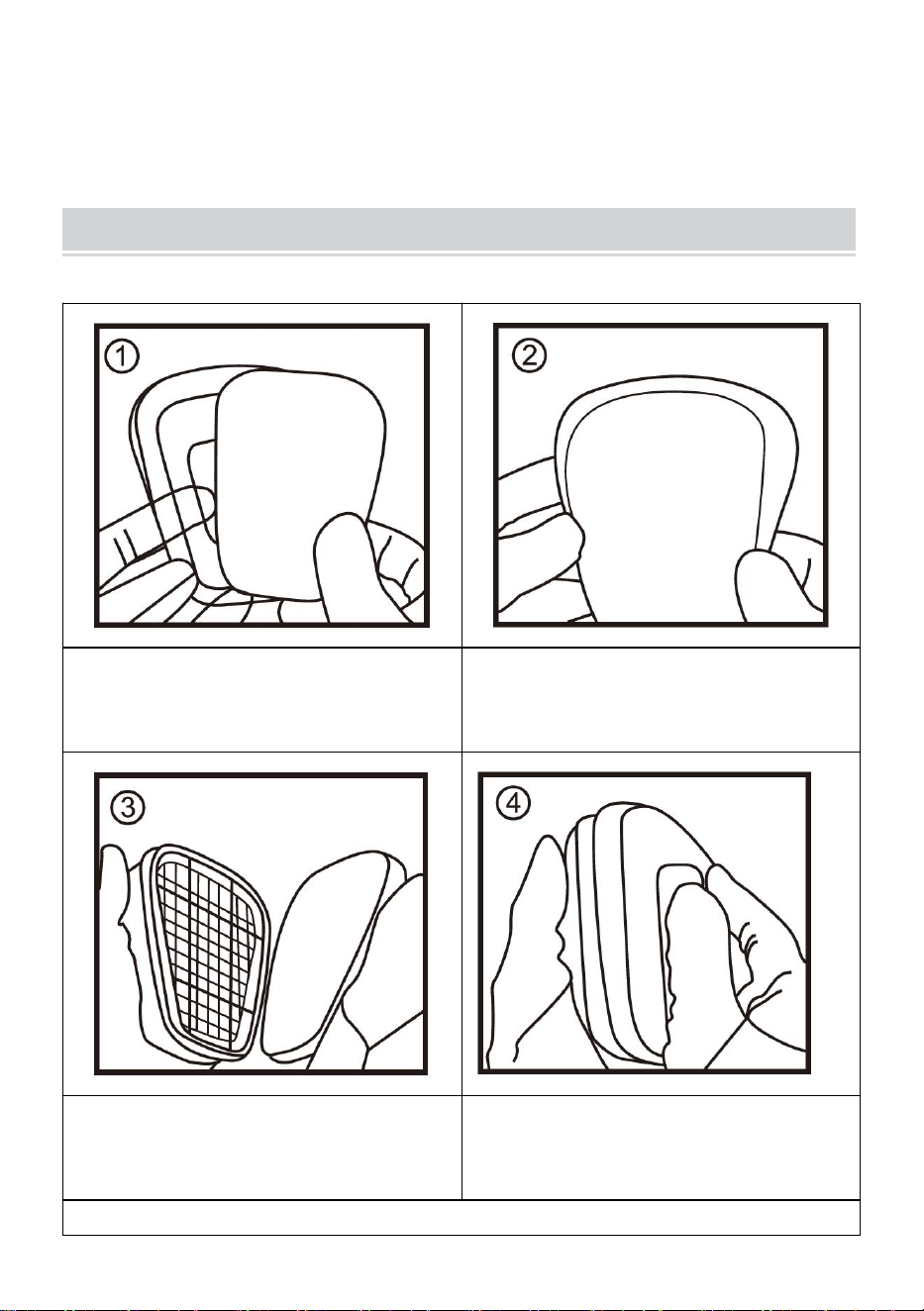 ①

②

③

④