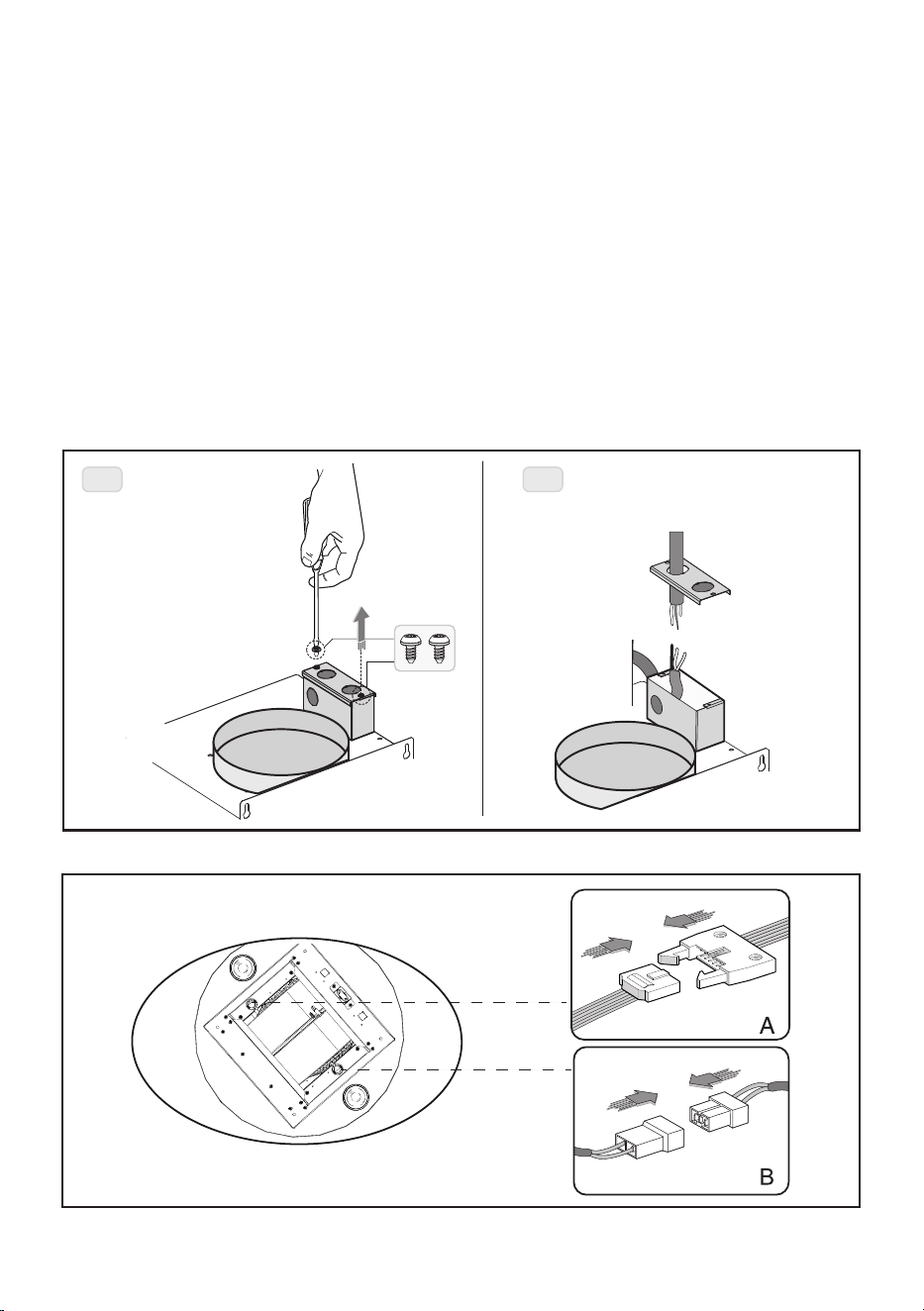 A

B