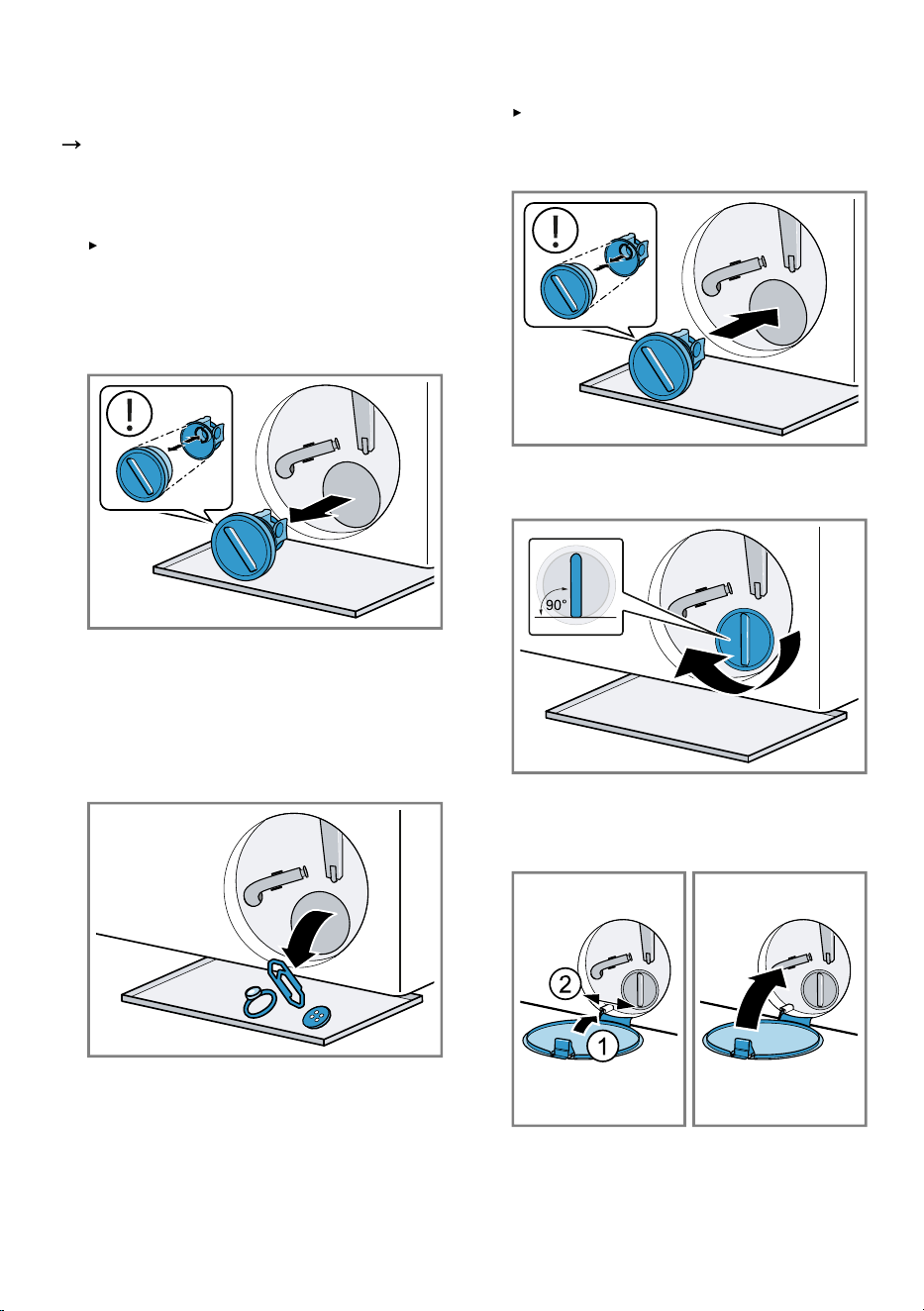 →

90°

2

1